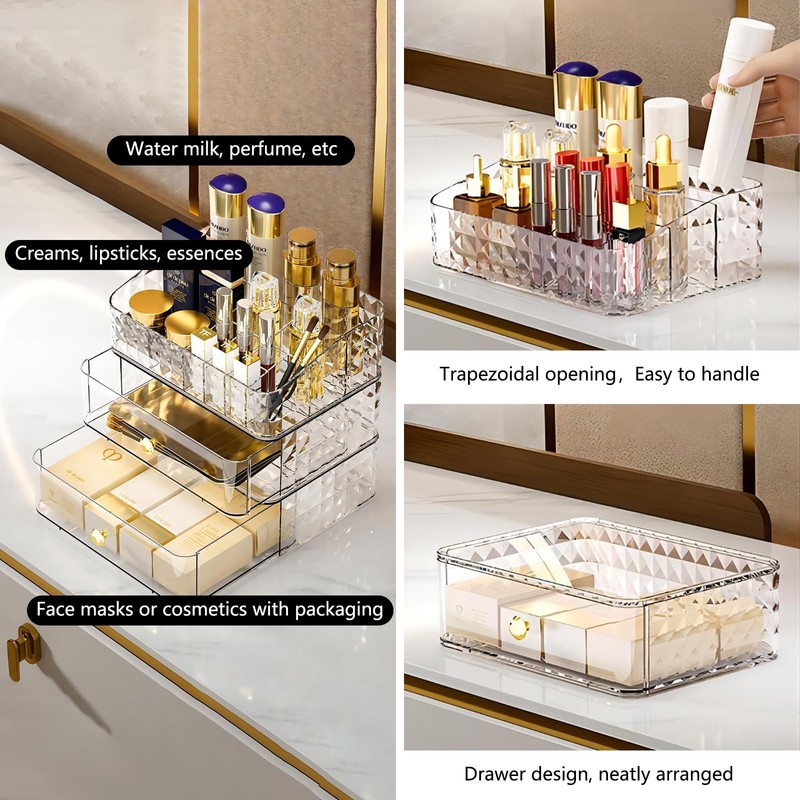 Water milk, perfume, etc

Creams, lipsticks, essences

Face masks or cosmetics with packaging

Trapezoidal opening, Easy to handle

Drawer design, neatly arranged