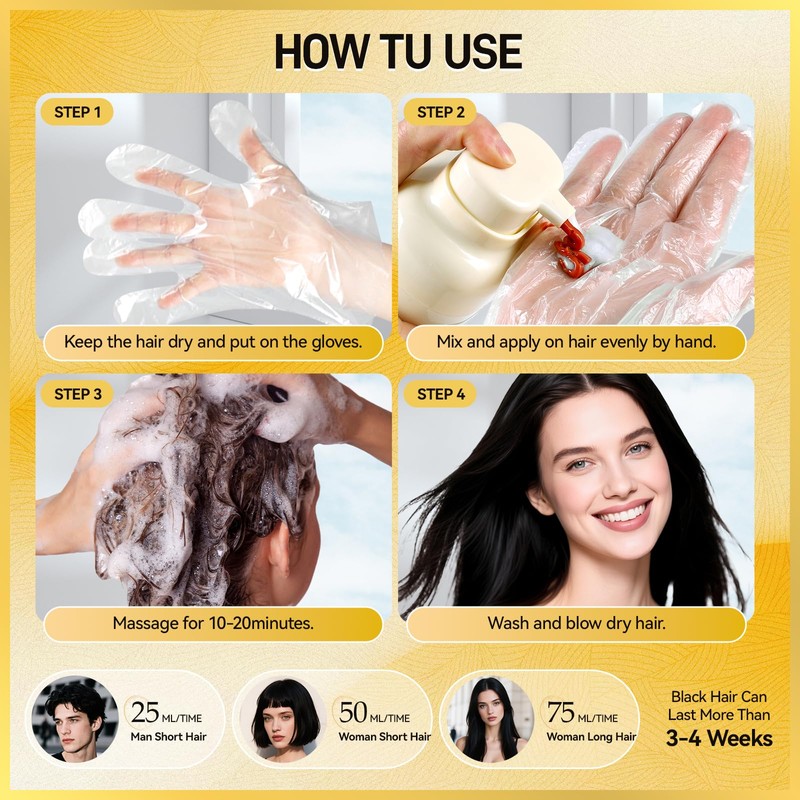 HOW TU USE

STEP 1

Keep the hair dry and put on the gloves.

STEP 2

Mix and apply on hair evenly by hand.

STEP 3

Massage for 10-20minutes.

STEP 4

Wash and blow dry hair.

25 ML/TIME
Man Short Hair

50 ML/TIME
Woman Short Hair

75 ML/TIME
Woman Long Hair

Black Hair Can Last More Than
3-4 Weeks