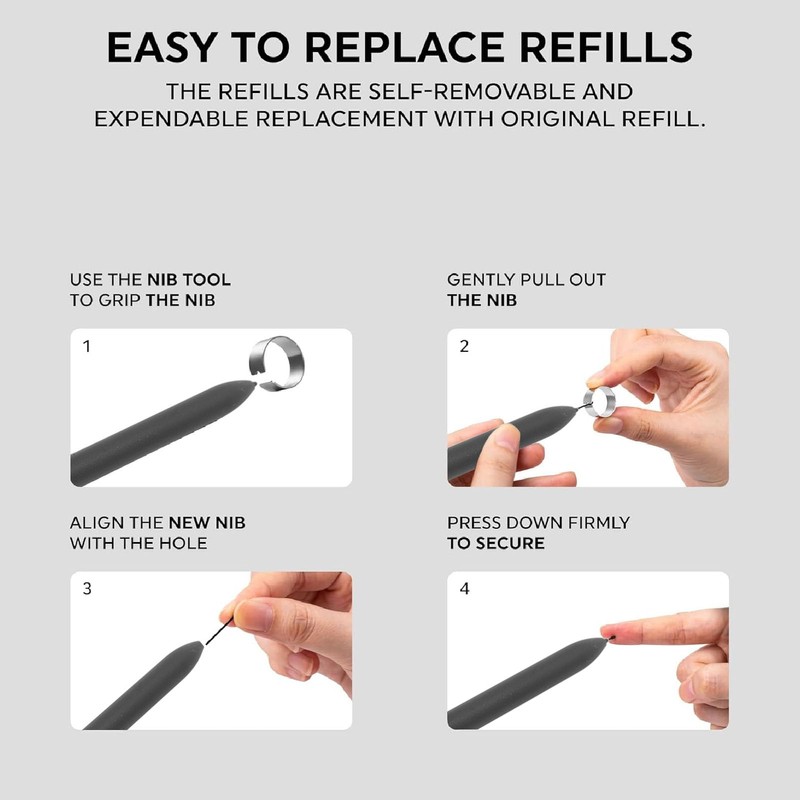 EASY TO REPLACE REFILLS

THE REFILLS ARE SELF-REMOVABLE AND EXPENDABLE REPLACEMENT WITH ORIGINAL REFILL.

USE THE NIB TOOL TO GRIP THE NIB

1

GENTLY PULL OUT THE NIB

2

ALIGN THE NEW NIB WITH THE HOLE

3

PRESS DOWN FIRMLY TO SECURE

4