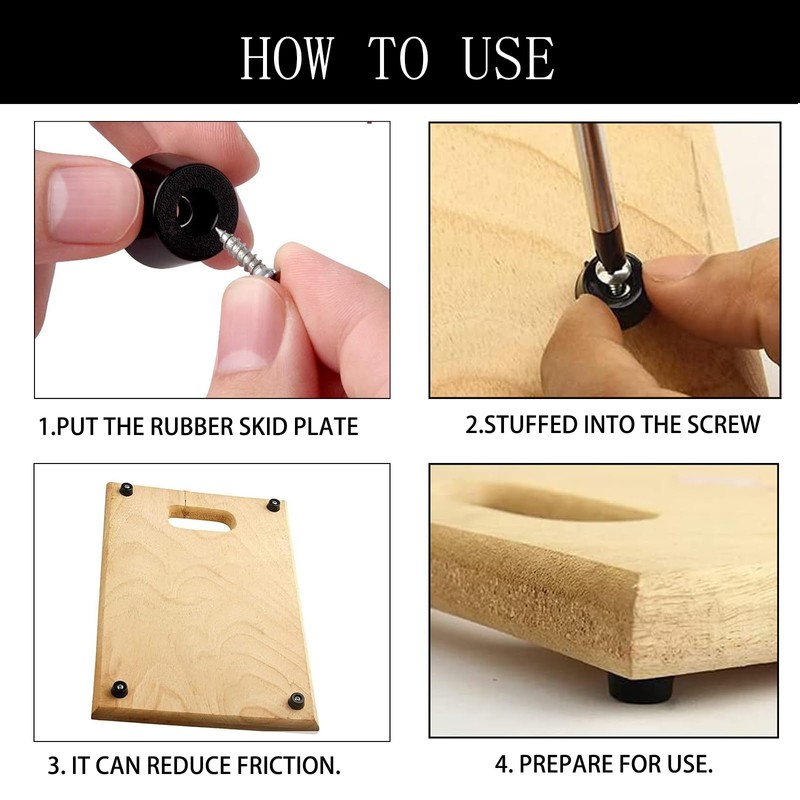 HOW TO USE

1.PUT THE RUBBER SKID PLATE

2.STUFFED INTO THE SCREW

3. IT CAN REDUCE FRICTION.

4. PREPARE FOR USE.