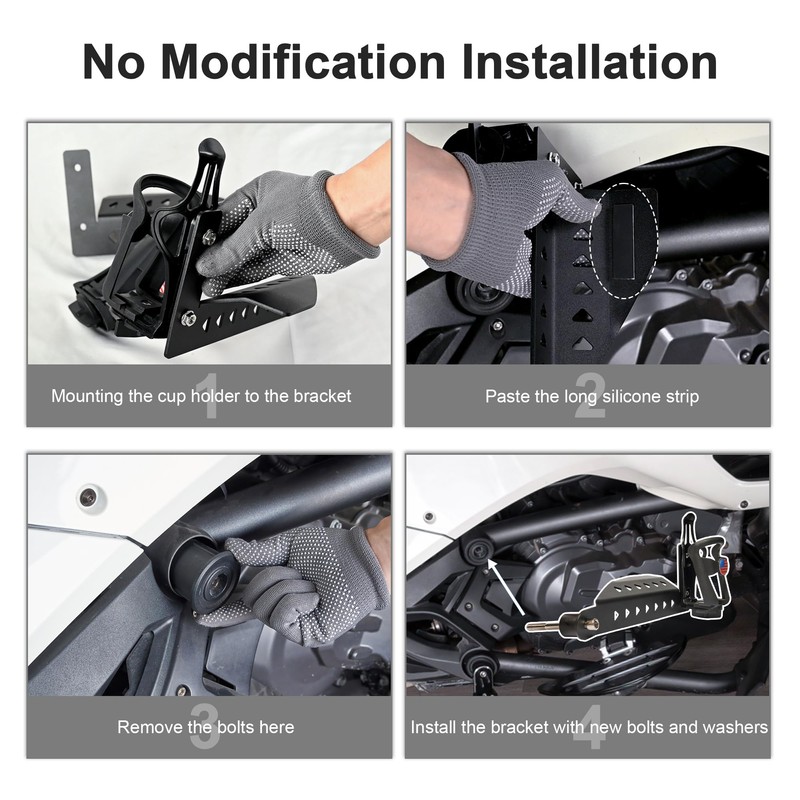 No Modification Installation

1
Mounting the cup holder to the bracket

2
Paste the long silicone strip

3
Remove the bolts here

4
Install the bracket with new bolts and washers