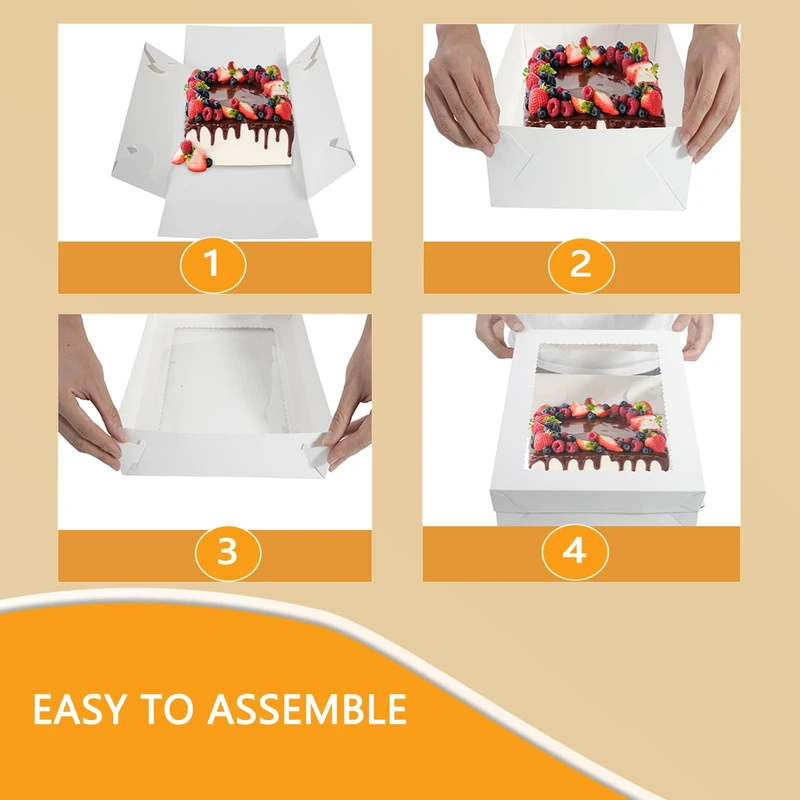 1

2

3

4

EASY TO ASSEMBLE