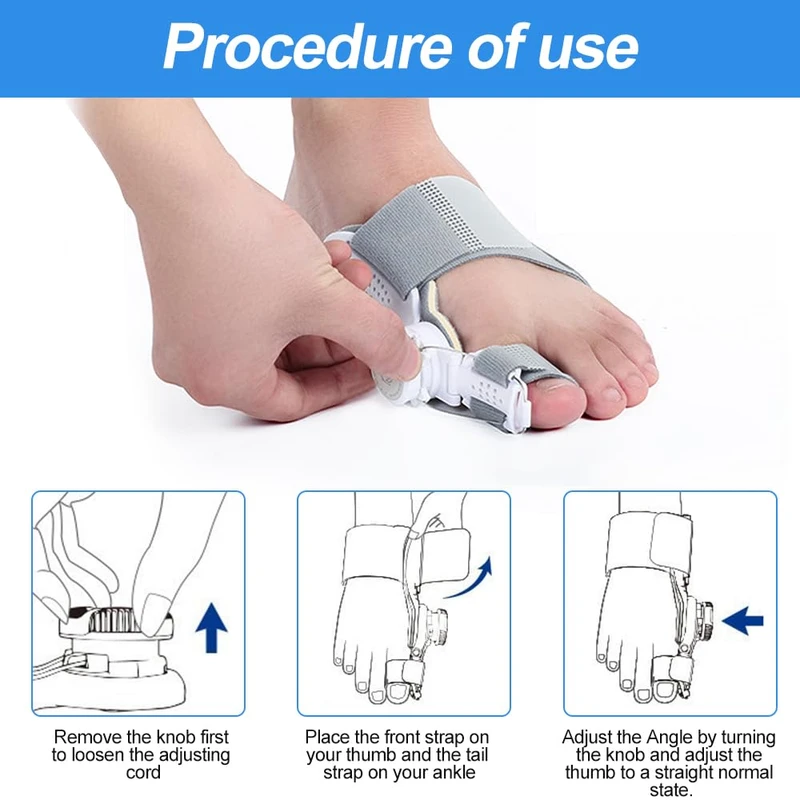 Procedure of use

Remove the knob first to loosen the adjusting cord

Place the front strap on your thumb and the tail strap on your ankle

Adjust the Angle by turning the knob and adjust the thumb to a straight normal state.