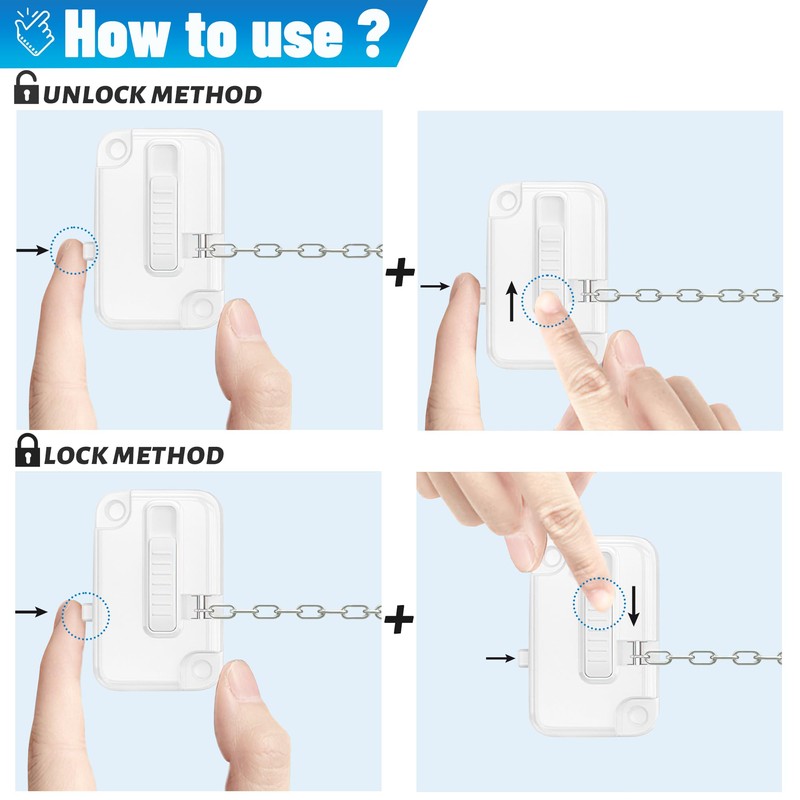 How to use ?

UNLOCK METHOD

+

LOCK METHOD

+