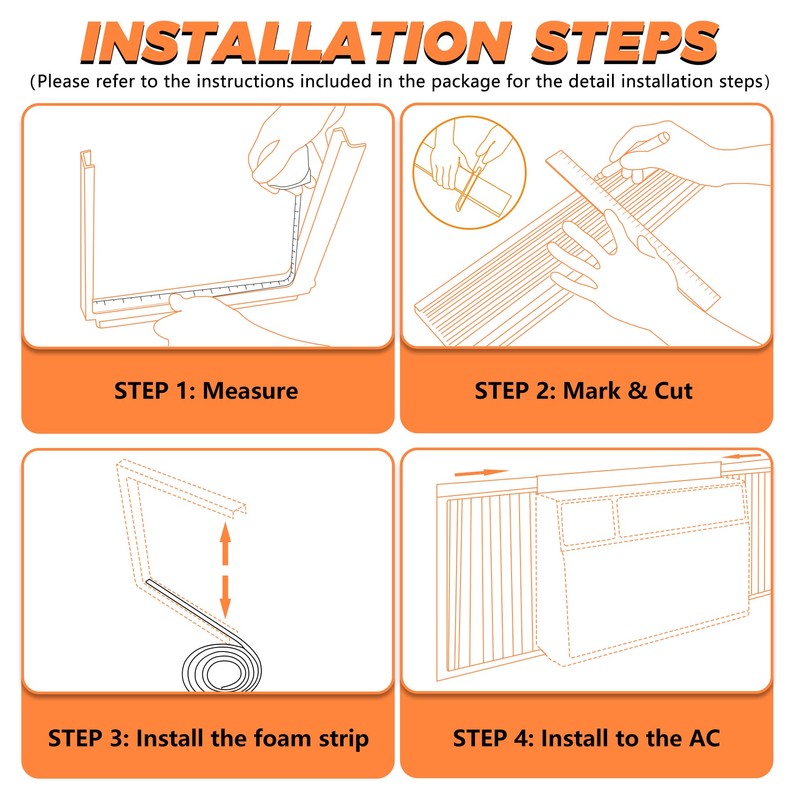 INSTALLATION STEPS
(Please refer to the instructions included in the package for the detail installation steps)

STEP 1: Measure

STEP 2: Mark & Cut

STEP 3: Install the foam strip

STEP 4: Install to the AC