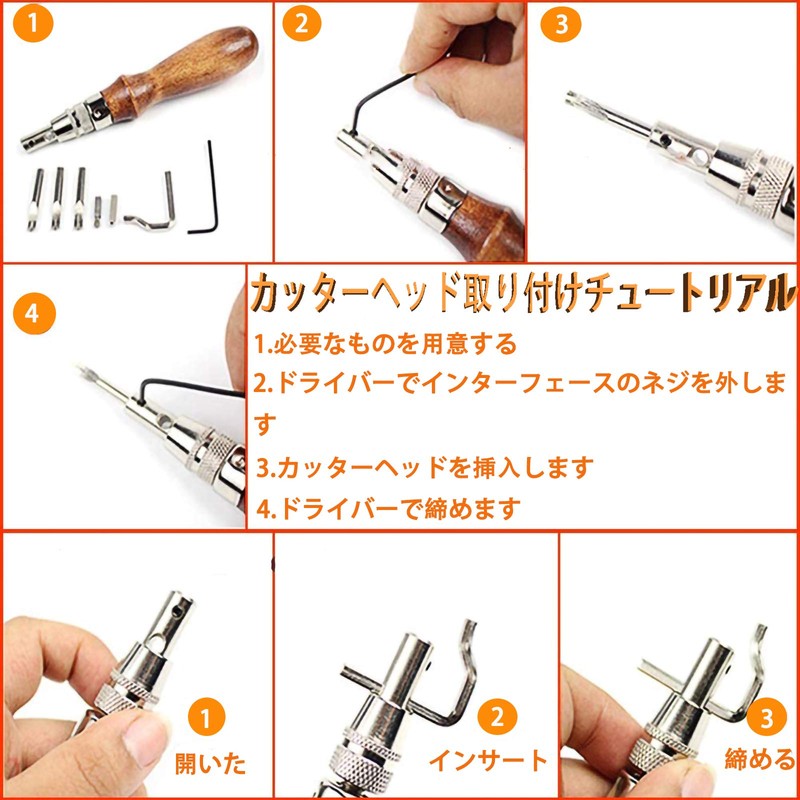 1

2

3

4

カッターヘッド取り付けチュートリアル

1.必要なものを用意する
2.ドライバーでインターフェースのネジを外します
3.カッターヘッドを挿入します
4.ドライバーで締めます

1
開いた

2
インサート

3
締める