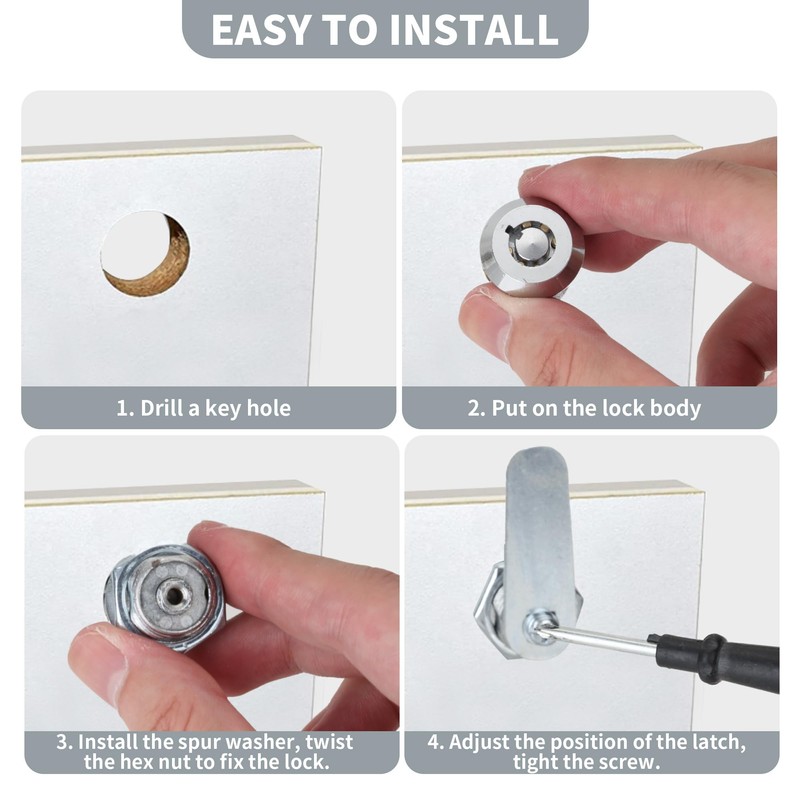 EASY TO INSTALL

1. Drill a key hole

2. Put on the lock body

3. Install the spur washer, twist the hex nut to fix the lock.

4. Adjust the position of the latch, tight the screw.