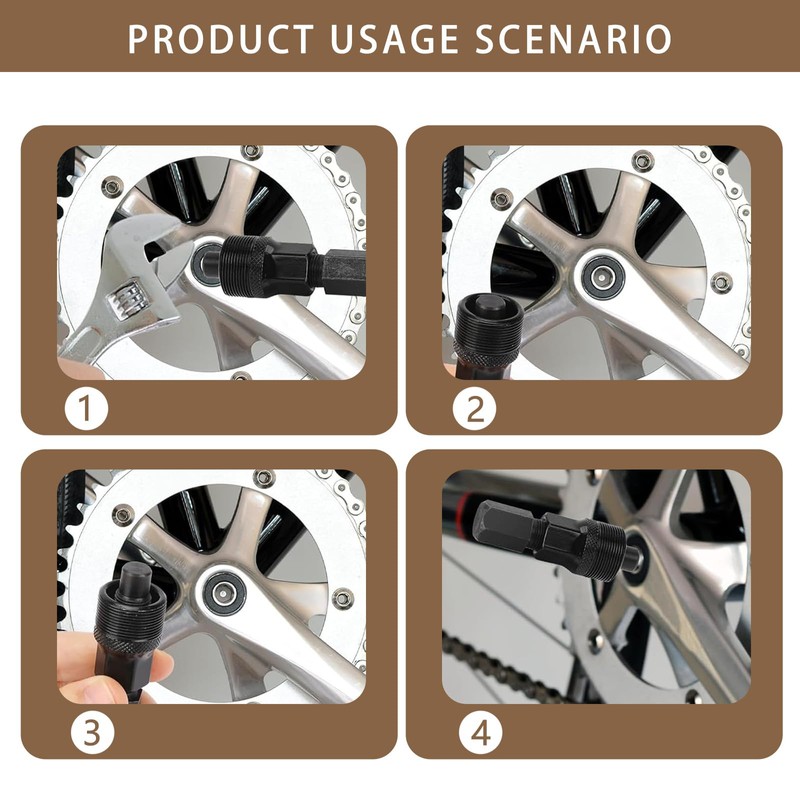 PRODUCT USAGE SCENARIO

1

2

3

4