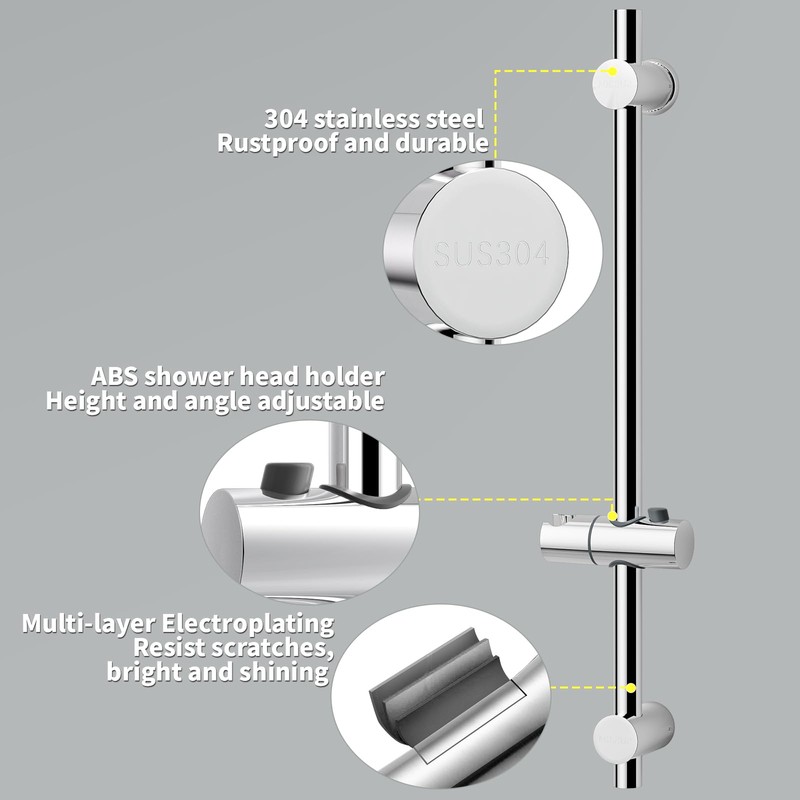 304 stainless steel
Rustproof and durable

SUS304

ABS shower head holder
Height and angle adjustable

Multi-layer Electroplating
Resist scratches,
bright and shining