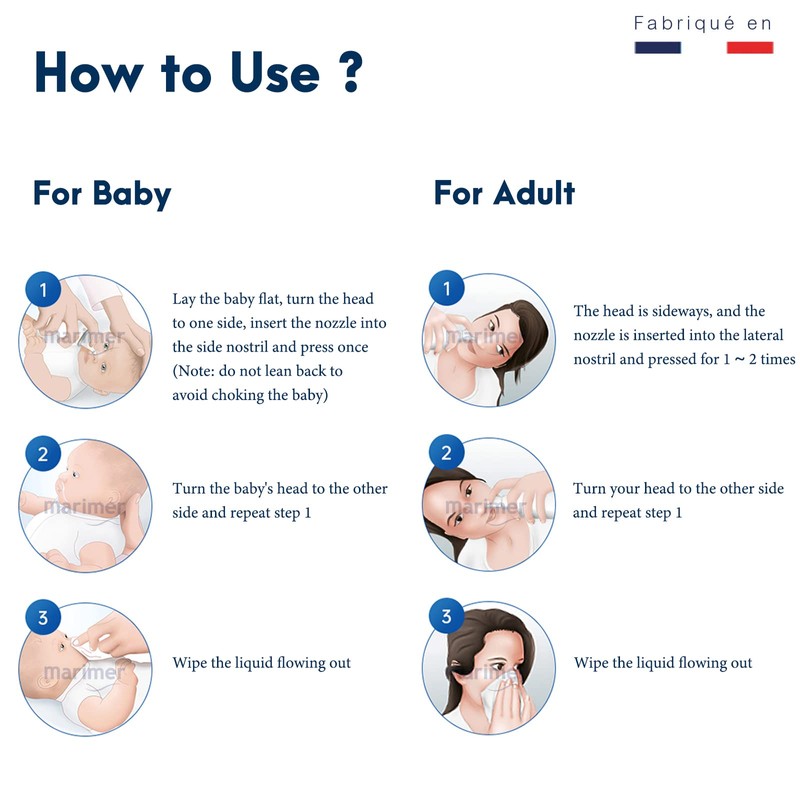 Fabriqué en

How to Use ?

For Baby

1 marimer Lay the baby flat, turn the head to one side, insert the nozzle into the side nostril and press once (Note: do not lean back to avoid choking the baby)

2 marimer Turn the baby's head to the other side and repeat step 1

3 marimer Wipe the liquid flowing out

For Adult

1 marimer The head is sideways, and the nozzle is inserted into the lateral nostril and pressed for 1 ~ 2 times

2 marimer Turn your head to the other side and repeat step 1

3 marimer Wipe the liquid flowing out