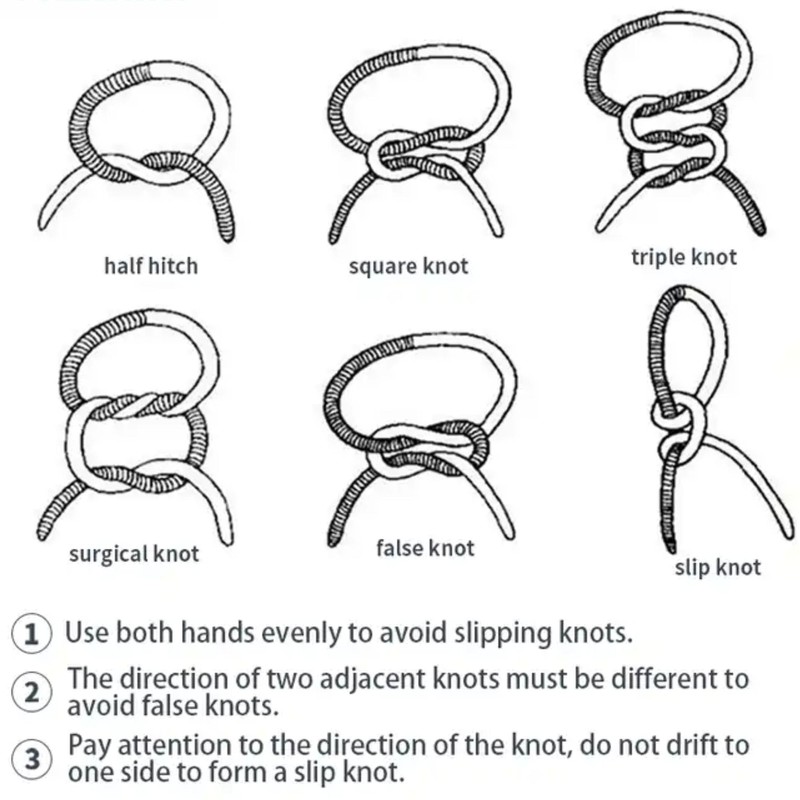 half hitch

square knot

triple knot

surgical knot

false knot

slip knot

① Use both hands evenly to avoid slipping knots.

② The direction of two adjacent knots must be different to avoid false knots.

③ Pay attention to the direction of the knot, do not drift to one side to form a slip knot.