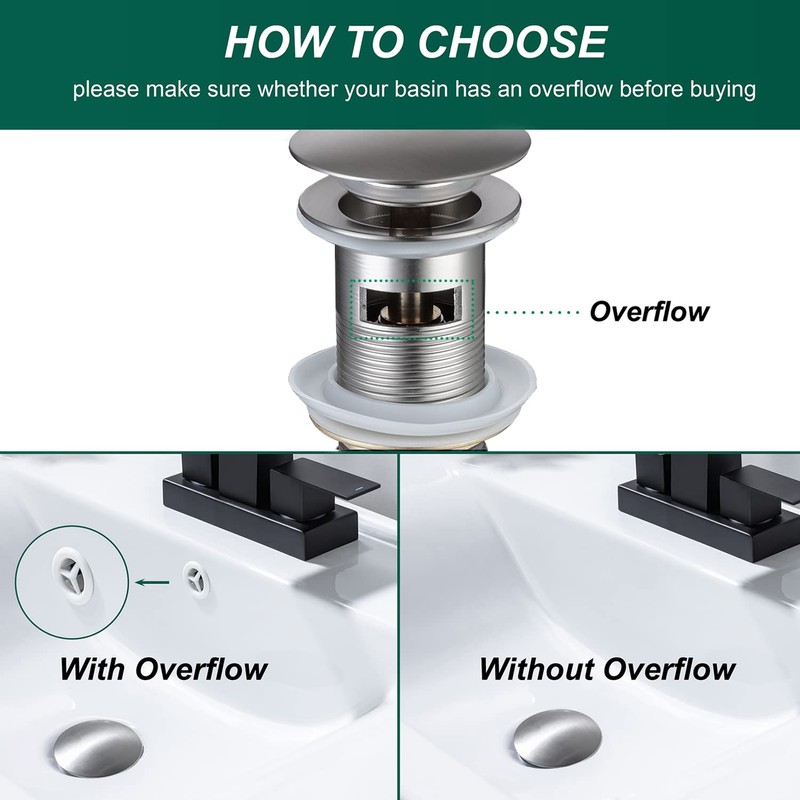 HOW TO CHOOSE

please make sure whether your basin has an overflow before buying

Overflow

With Overflow

Without Overflow