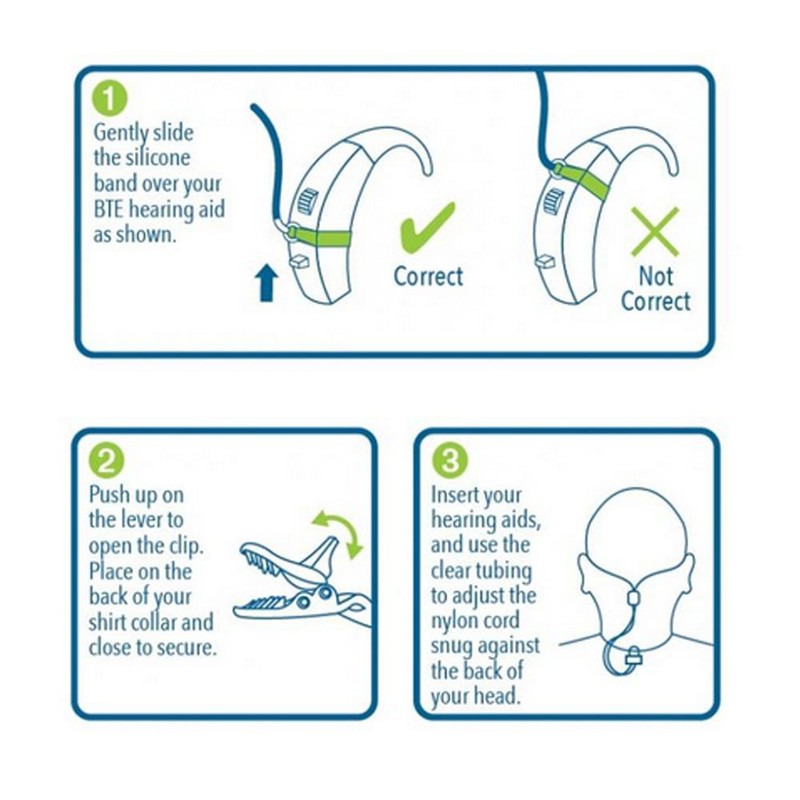 1
Gently slide the silicone band over your BTE hearing aid as shown.

Correct

Not Correct

2
Push up on the lever to open the clip. Place on the back of your shirt collar and close to secure.

3
Insert your hearing aids, and use the clear tubing to adjust the nylon cord snug against the back of your head.