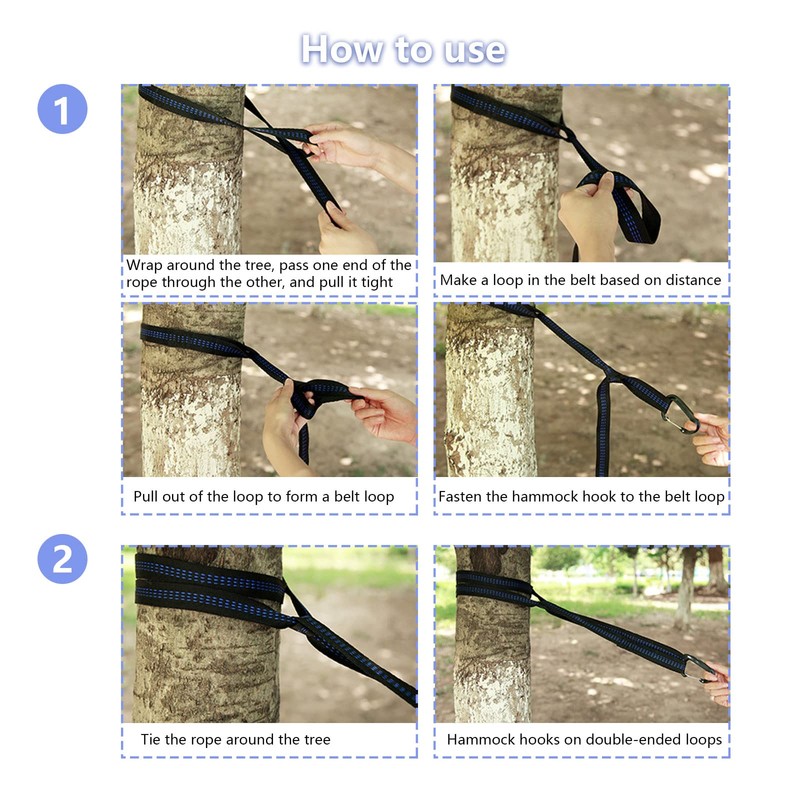 How to use

1

Wrap around the tree, pass one end of the rope through the other, and pull it tight

Make a loop in the belt based on distance

Pull out of the loop to form a belt loop

Fasten the hammock hook to the belt loop

2

Tie the rope around the tree

Hammock hooks on double-ended loops