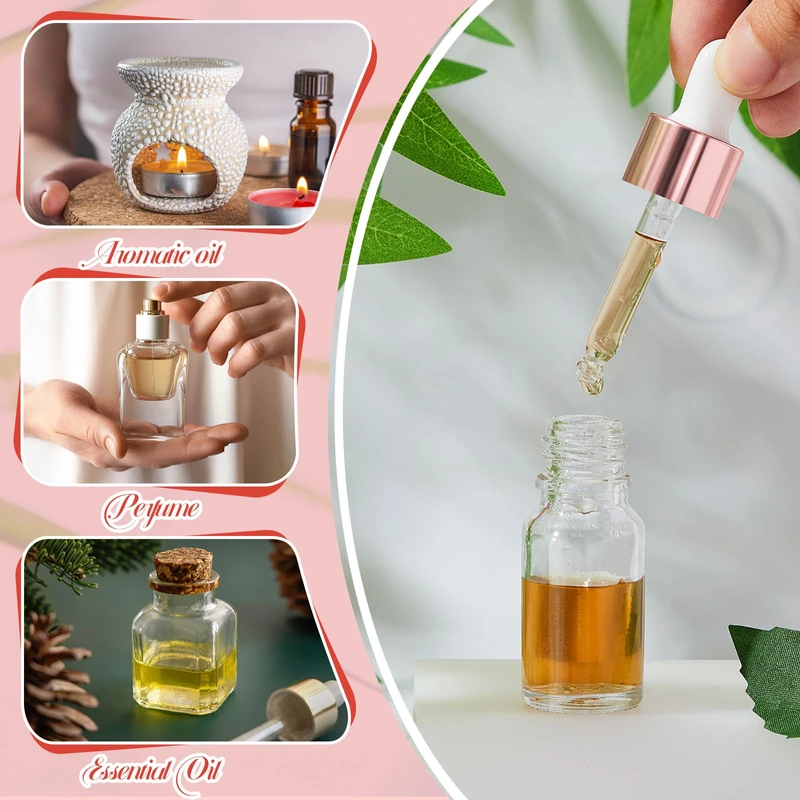 Aromatic oil

Perfume

Essential Oil