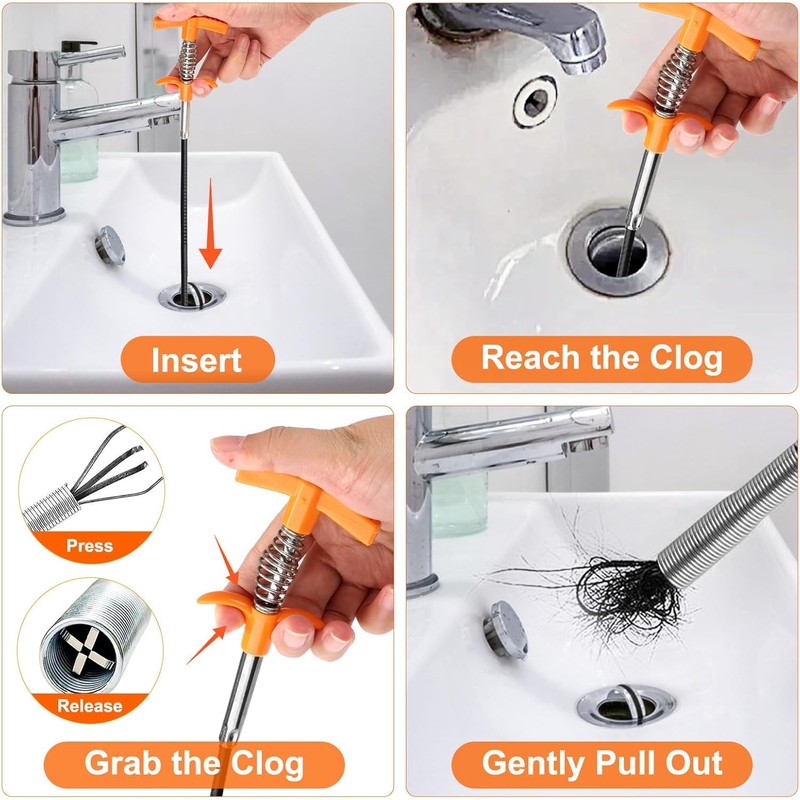 Insert

Reach the Clog

Press

Release

Grab the Clog

Gently Pull Out