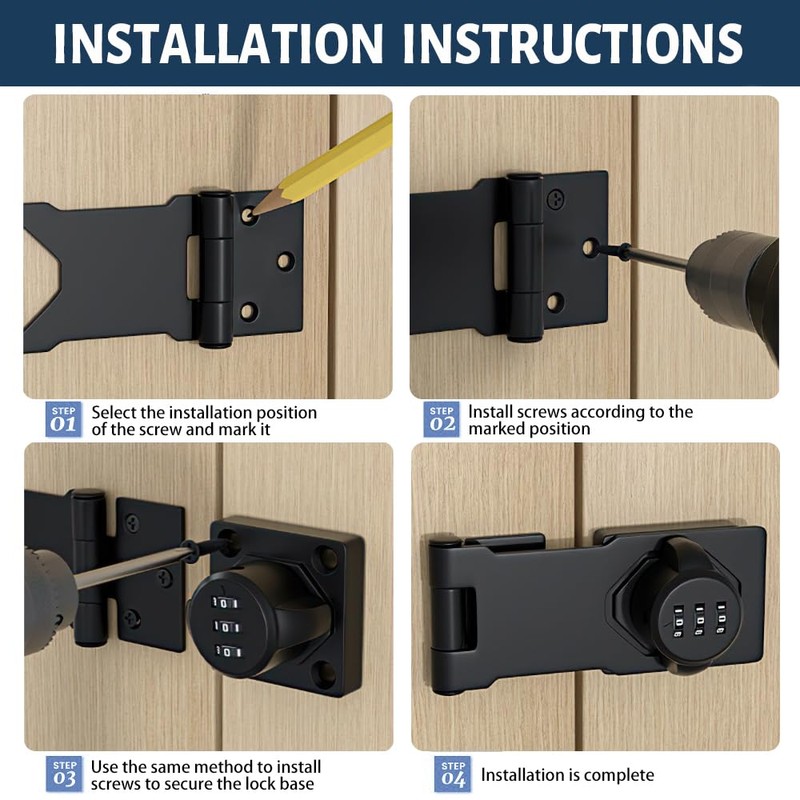 INSTALLATION INSTRUCTIONS

STEP 01 Select the installation position of the screw and mark it

STEP 02 Install screws according to the marked position

STEP 03 Use the same method to install screws to secure the lock base

STEP 04 Installation is complete