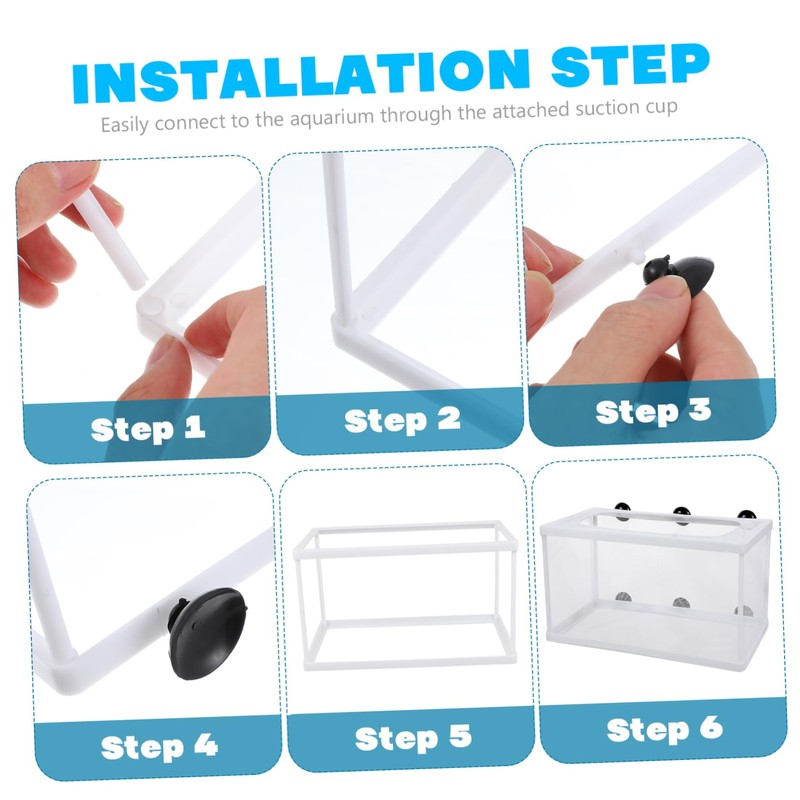 INSTALLATION STEP

Easily connect to the aquarium through the attached suction cup

Step 1

Step 2

Step 3

Step 4

Step 5

Step 6