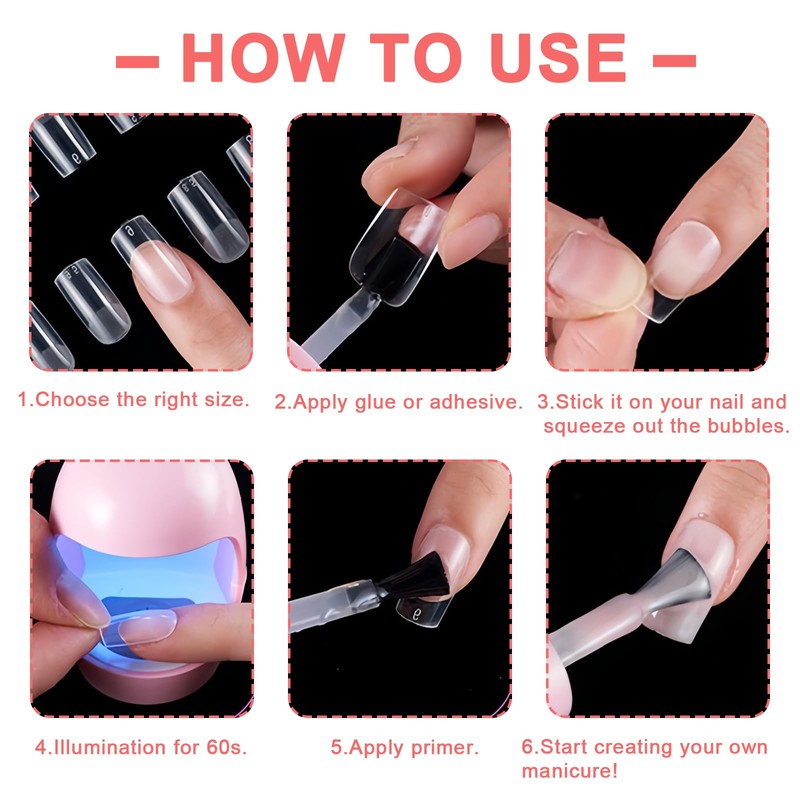 — HOW TO USE —

1.Choose the right size.

2.Apply glue or adhesive.

3.Stick it on your nail and squeeze out the bubbles.

4.Illumination for 60s.

5.Apply primer.

6.Start creating your own manicure!