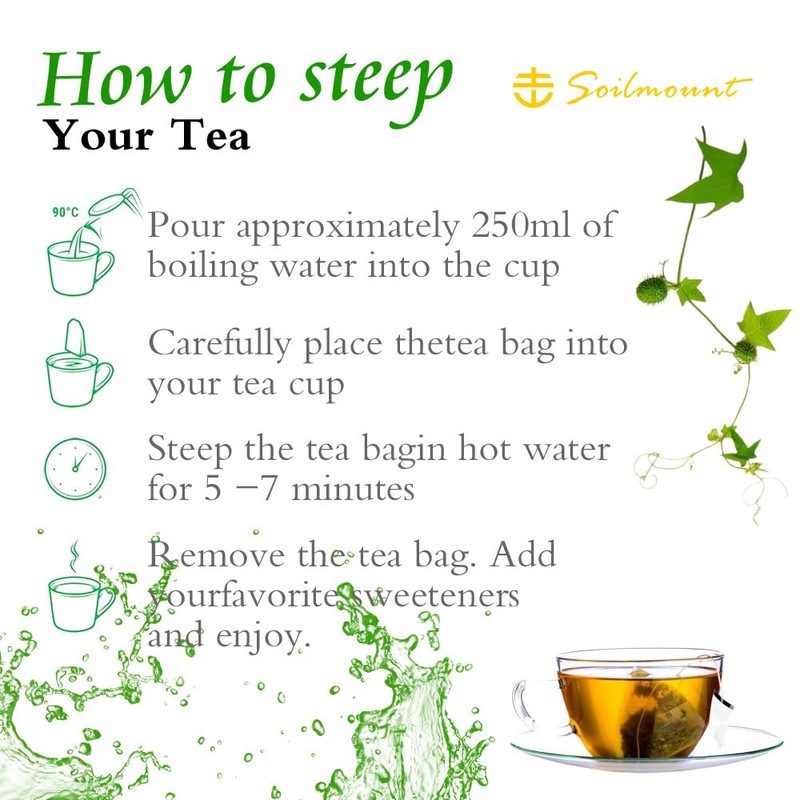 How to steep
Your Tea

Soilmount

90°C

Pour approximately 250ml of boiling water into the cup

Carefully place thetea bag into your tea cup

Steep the tea bagin hot water for 5 –7 minutes

Remove the tea bag. Add yourfavorite sweeteners and enjoy.