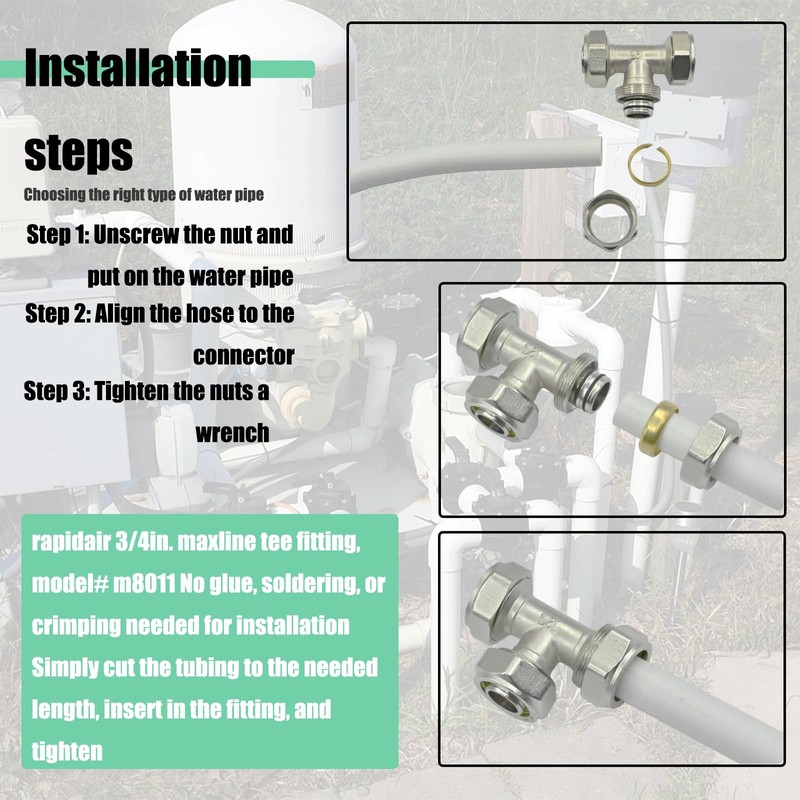 Installation steps

Choosing the right type of water pipe

Step 1: Unscrew the nut and put on the water pipe

Step 2: Align the hose to the connector

Step 3: Tighten the nuts a wrench

rapidair 3/4in. maxline tee fitting, model# m8011 No glue, soldering, or crimping needed for installation Simply cut the tubing to the needed length, insert in the fitting, and tighten