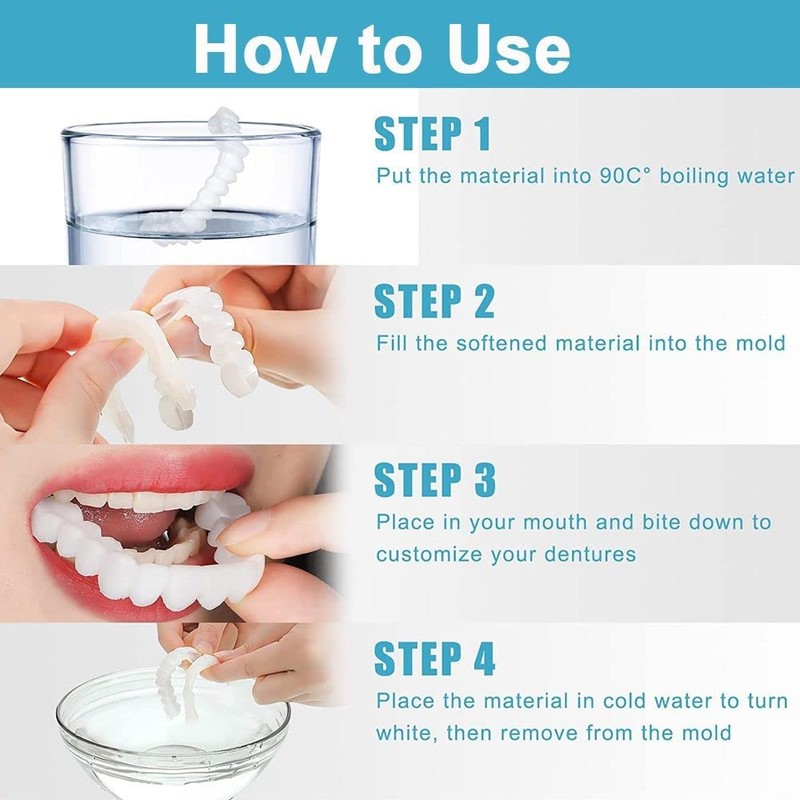 How to Use

STEP 1
Put the material into 90C° boiling water

STEP 2
Fill the softened material into the mold

STEP 3
Place in your mouth and bite down to customize your dentures

STEP 4
Place the material in cold water to turn white, then remove from the mold