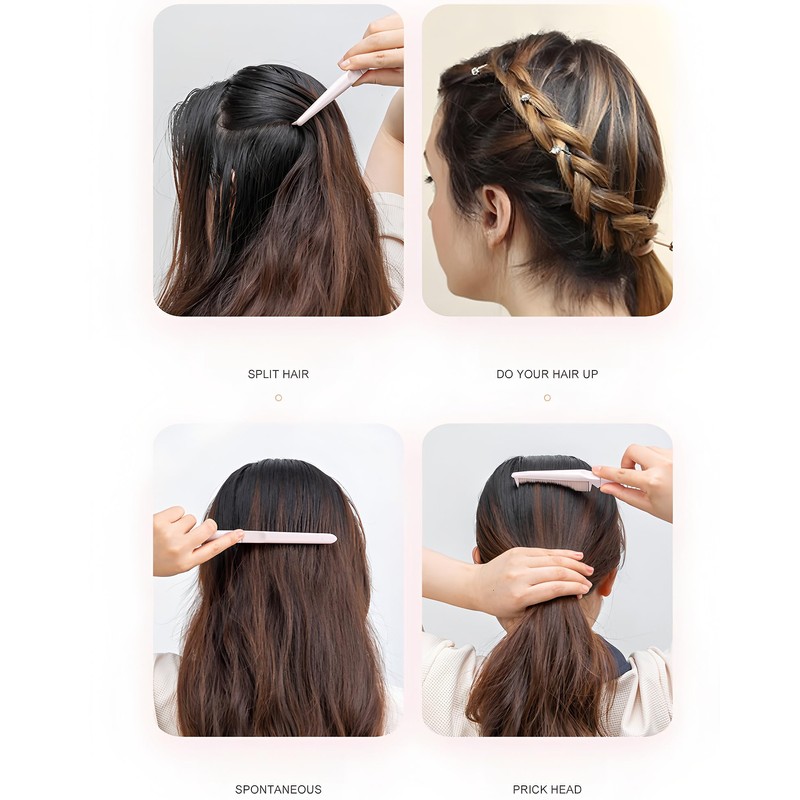 SPLIT HAIR

DO YOUR HAIR UP

SPONTANEOUS

PRICK HEAD