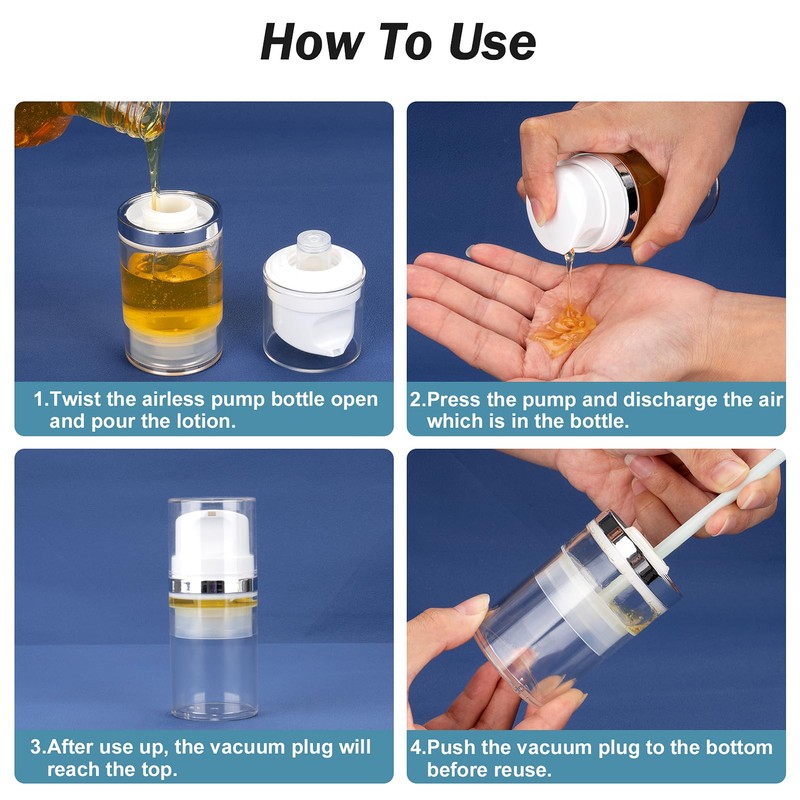 How To Use

1.Twist the airless pump bottle open and pour the lotion.

2.Press the pump and discharge the air which is in the bottle.

3.After use up, the vacuum plug will reach the top.

4.Push the vacuum plug to the bottom before reuse.