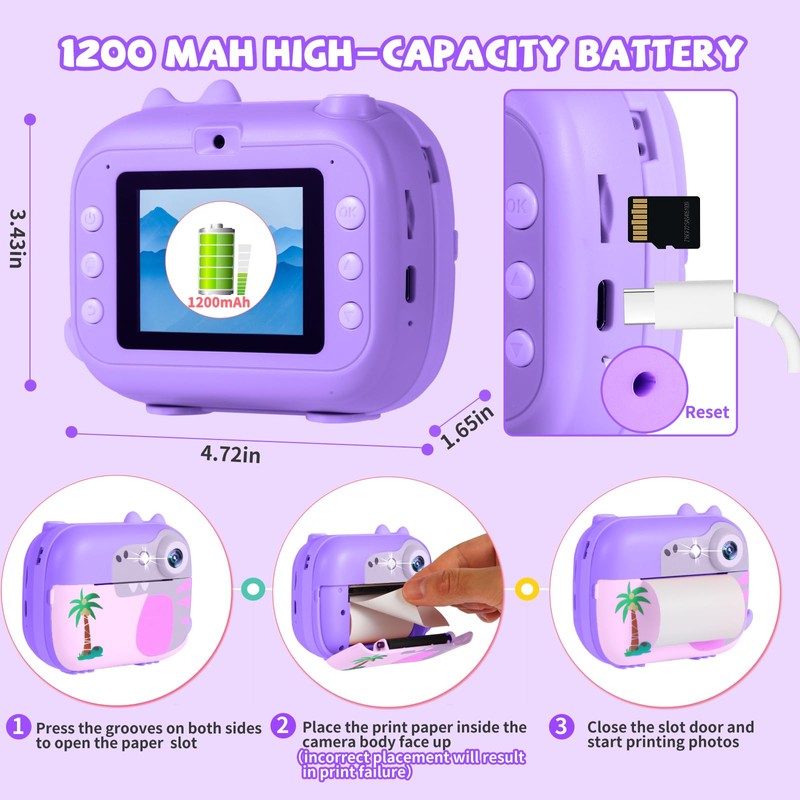 1200 MAH HIGH-CAPACITY BATTERY

3.43in

1200mAh

OK

OK

Reset

4.72in

1.65in

1 Press the grooves on both sides to open the paper slot

2 Place the print paper inside the camera body face up (incorrect placement will result in print failure)

3 Close the slot door and start printing photos