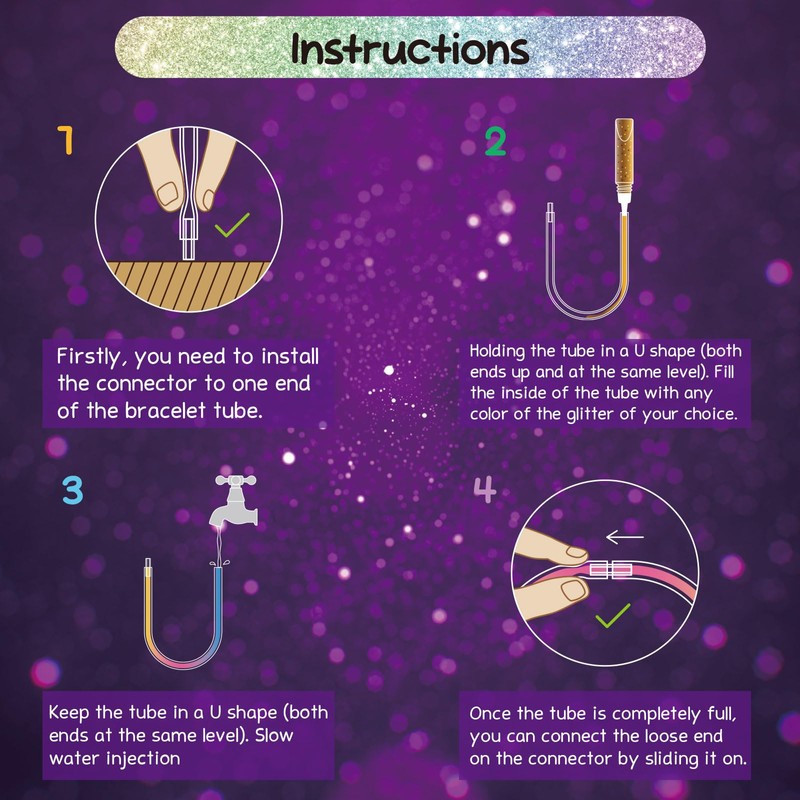 Instructions

1

Firstly, you need to install the connector to one end of the bracelet tube.

2

Holding the tube in a U shape (both ends up and at the same level). Fill the inside of the tube with any color of the glitter of your choice.

3

Keep the tube in a U shape (both ends at the same level). Slow water injection

4

Once the tube is completely full, you can connect the loose end on the connector by sliding it on.