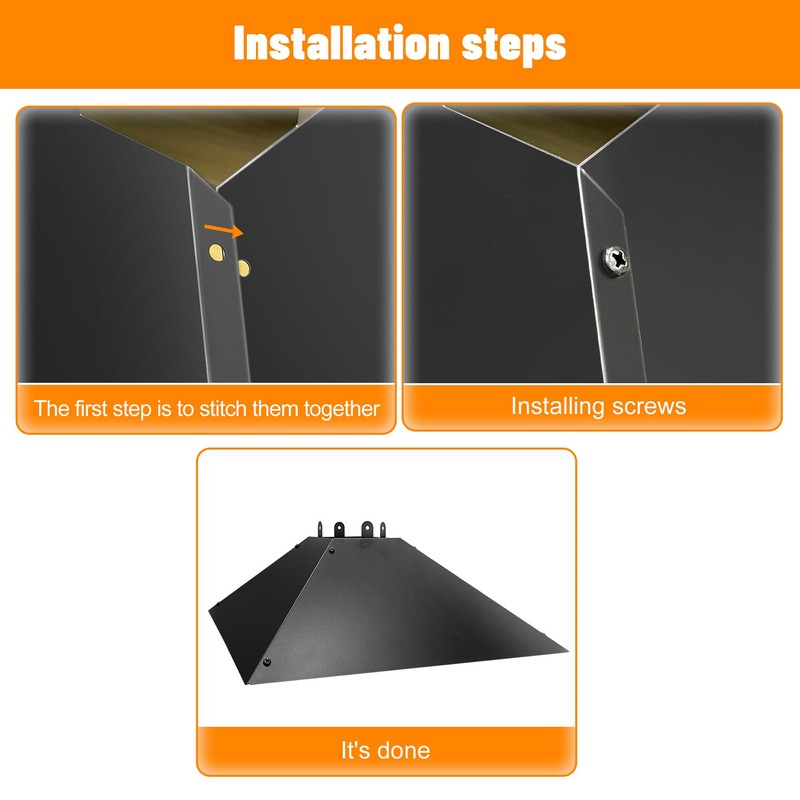 Installation steps

The first step is to stitch them together

Installing screws

It's done