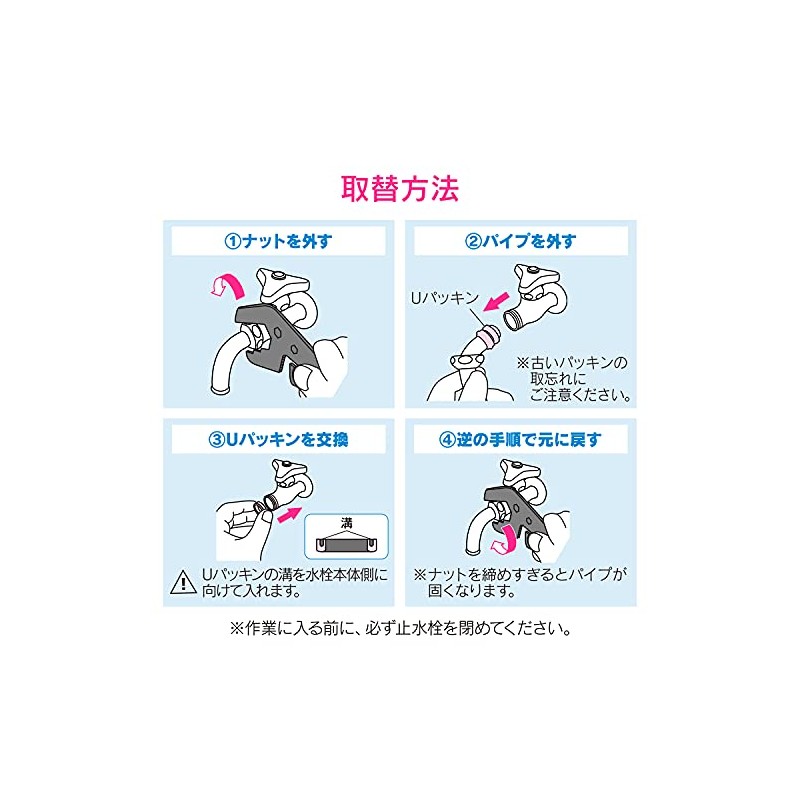 取替方法

①ナットを外す

②パイプを外す

Uパッキン

※古いパッキンの取忘れにご注意ください。

③Uパッキンを交換

溝

Uパッキンの溝を水栓本体側に向けて入れます。

④逆の手順で元に戻す

※ナットを締めすぎるとパイプが固くなります。

※作業に入る前に、必ず止水栓を閉めてください。