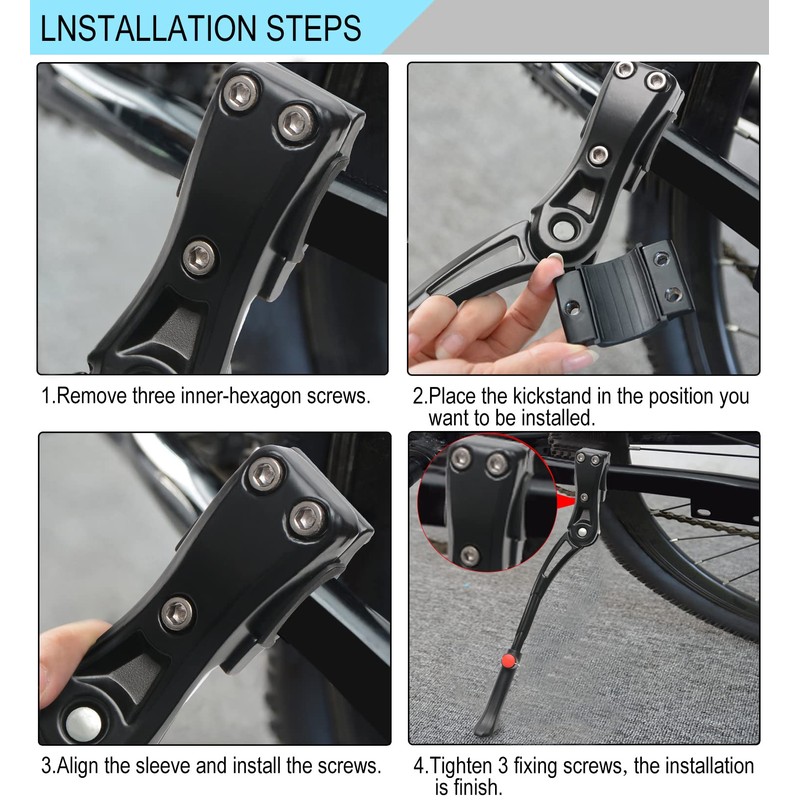 LNSTALLATION STEPS

1.Remove three inner-hexagon screws.

2.Place the kickstand in the position you want to be installed.

3.Align the sleeve and install the screws.

4.Tighten 3 fixing screws, the installation is finish.