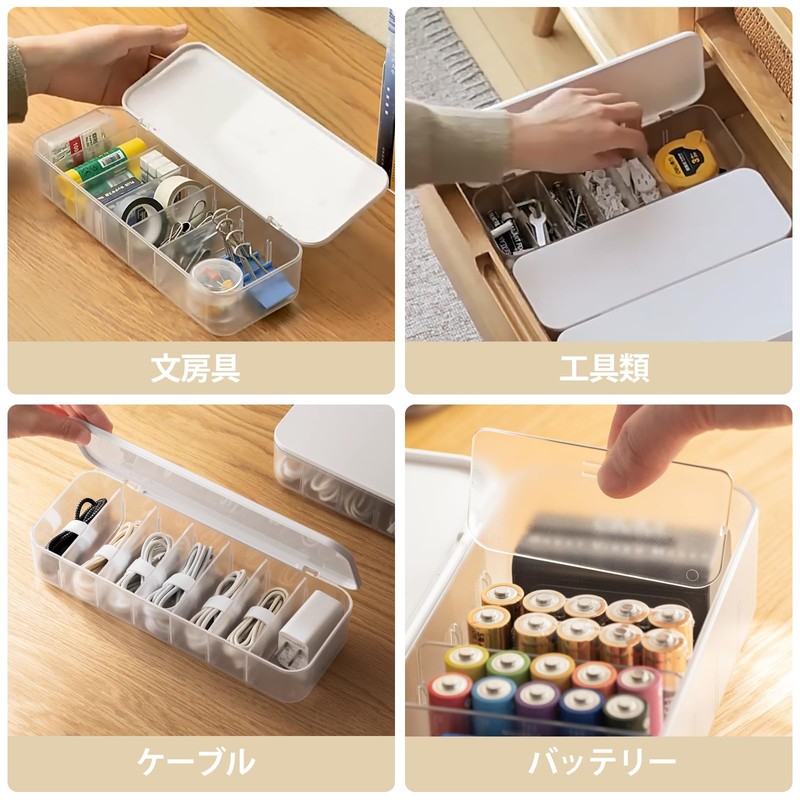 文房具

工具類

ケーブル

バッテリー