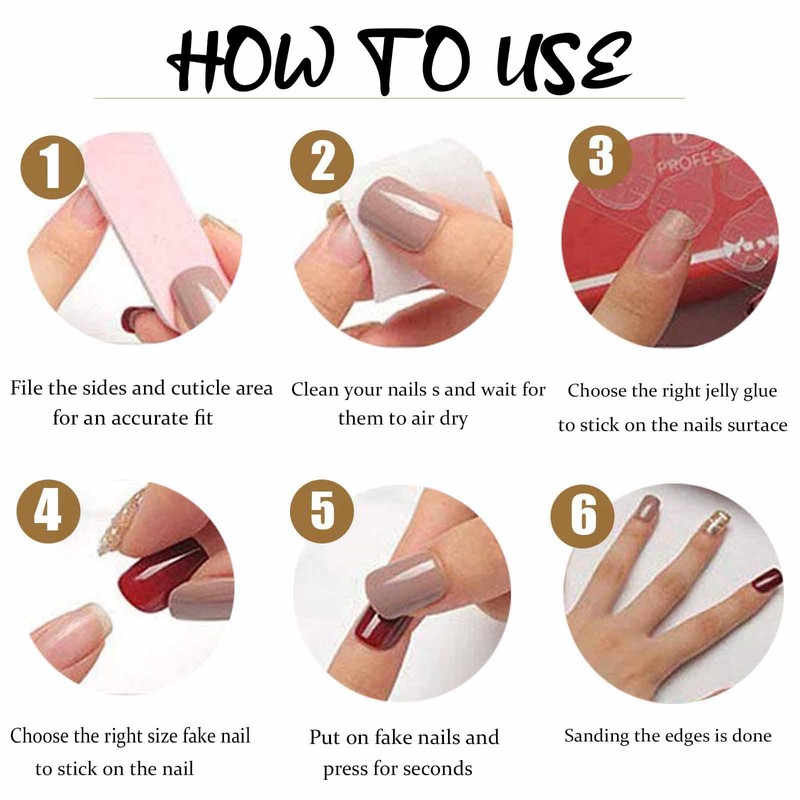 HOW TO USE

1

File the sides and cuticle area for an accurate fit

2

Clean your nails s and wait for them to air dry

3

PROFESS

Choose the right jelly glue to stick on the nails surtace

4

Choose the right size fake nail to stick on the nail

5

Put on fake nails and press for seconds

6

Sanding the edges is done