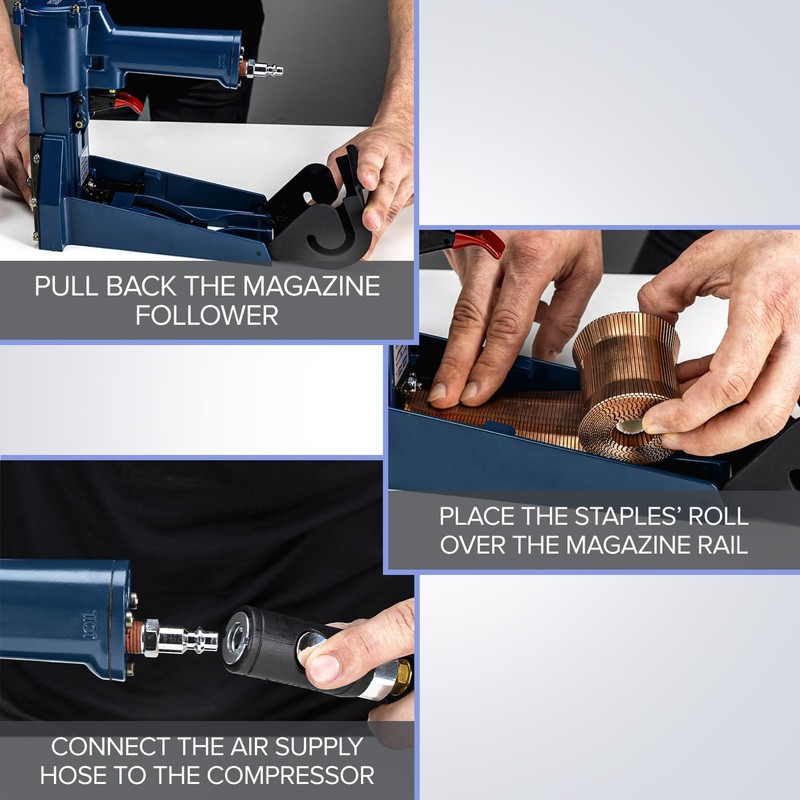 PULL BACK THE MAGAZINE FOLLOWER

PLACE THE STAPLES' ROLL OVER THE MAGAZINE RAIL

CONNECT THE AIR SUPPLY HOSE TO THE COMPRESSOR