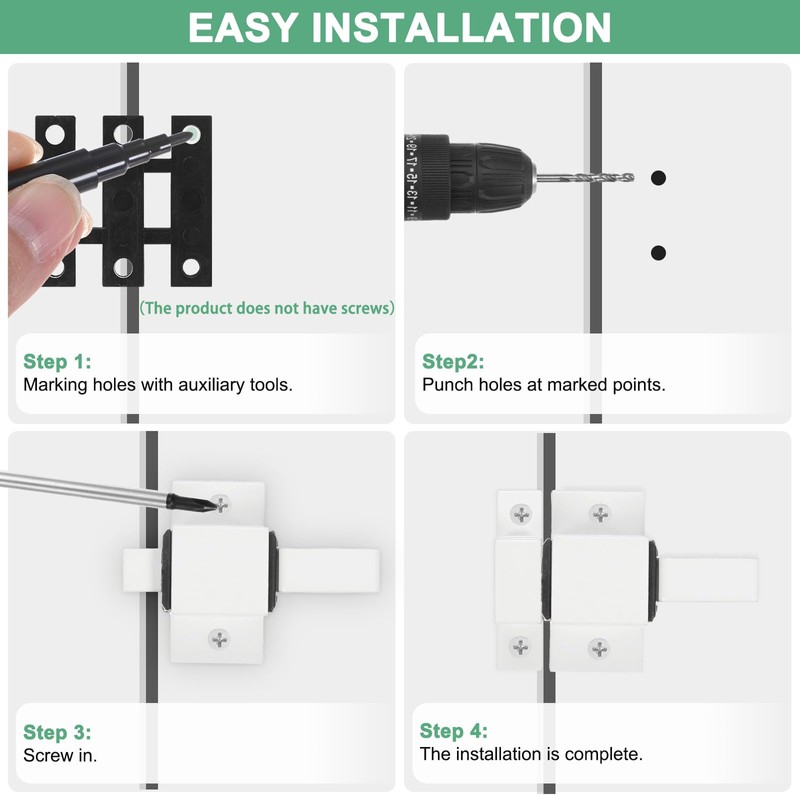 EASY INSTALLATION

(The product does not have screws)

Step 1:
Marking holes with auxiliary tools.

Step2:
Punch holes at marked points.

Step 3:
Screw in.

Step 4:
The installation is complete.