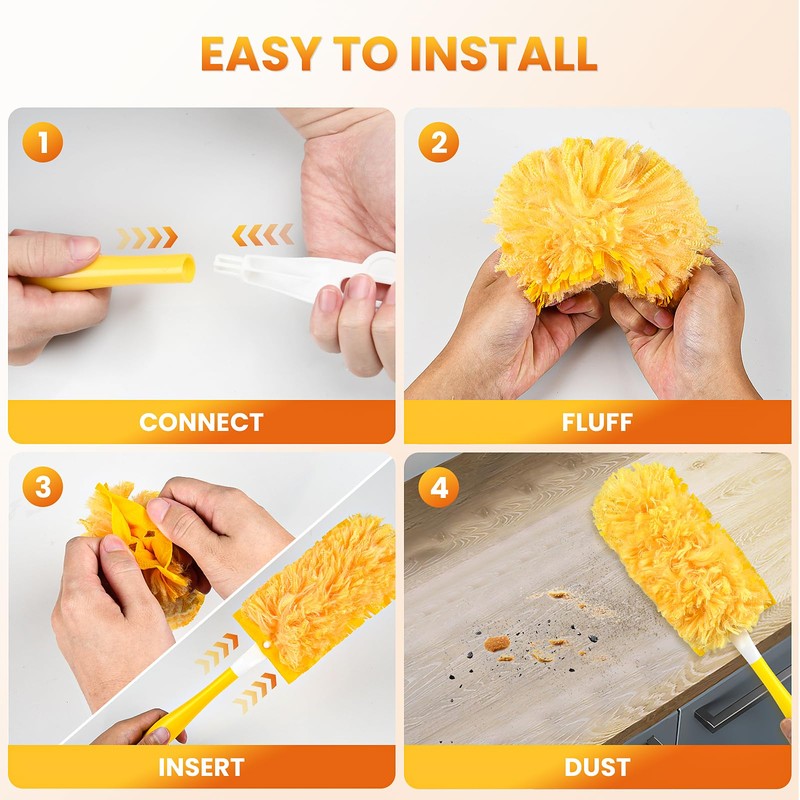 EASY TO INSTALL

1

CONNECT

2

FLUFF

3

INSERT

4

DUST