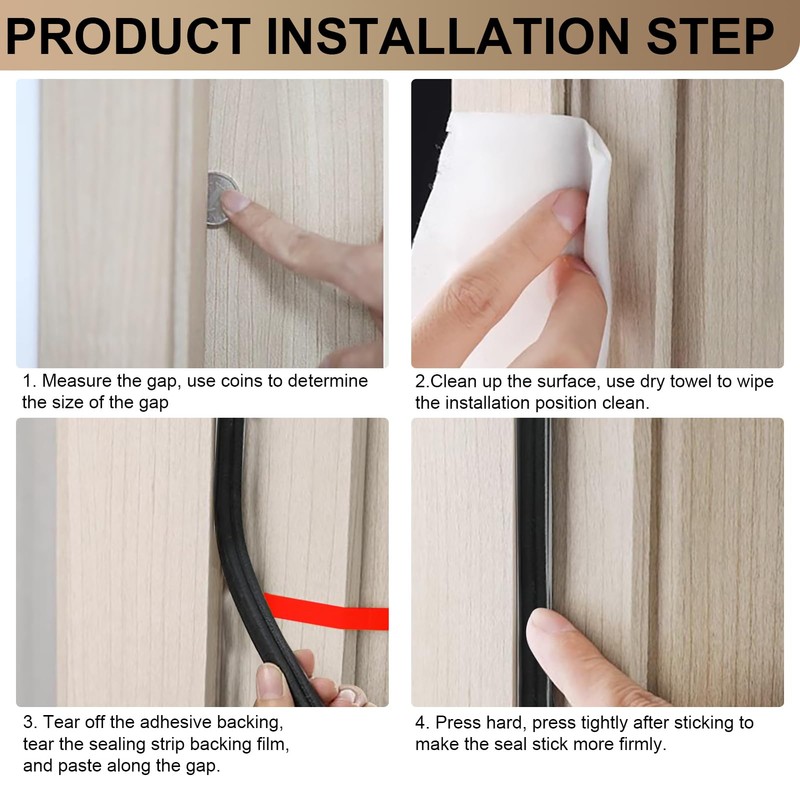 PRODUCT INSTALLATION STEP

1. Measure the gap, use coins to determine the size of the gap

2.Clean up the surface, use dry towel to wipe the installation position clean.

3. Tear off the adhesive backing, tear the sealing strip backing film, and paste along the gap.

4. Press hard, press tightly after sticking to make the seal stick more firmly.