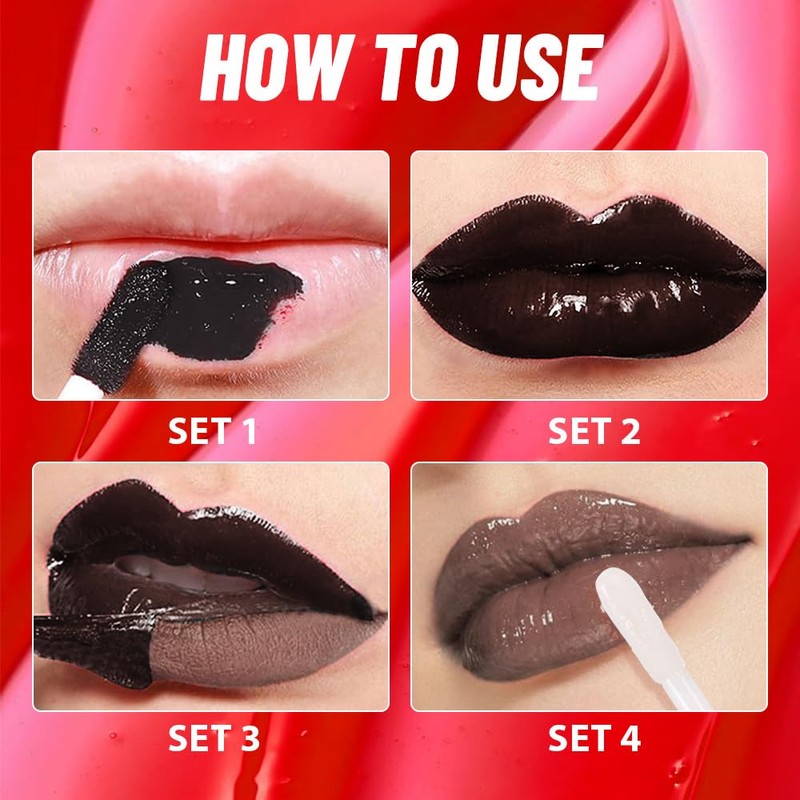 HOW TO USE

SET 1

SET 2

SET 3

SET 4