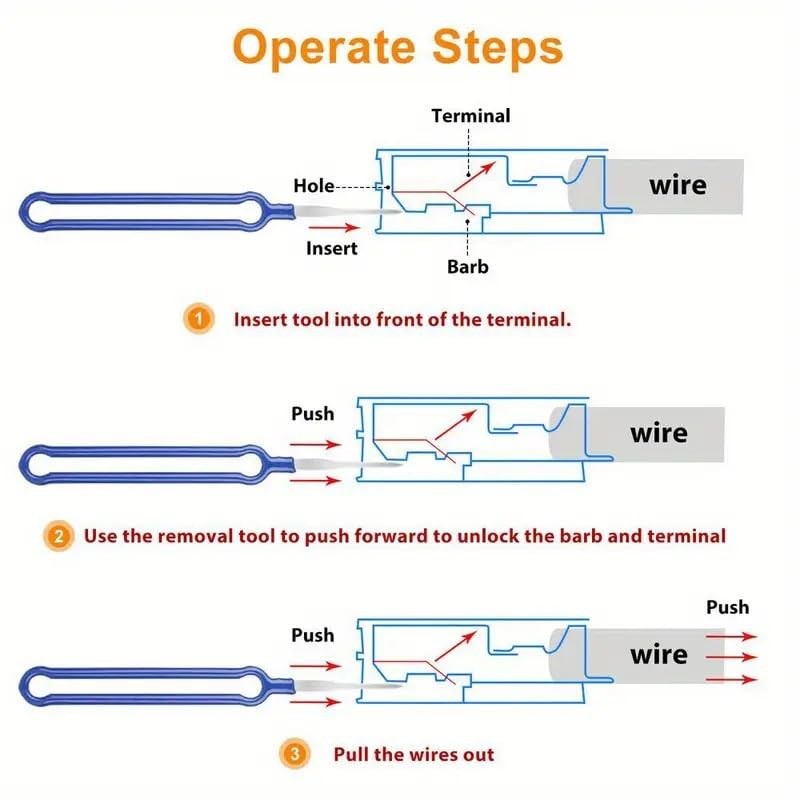 Operate Steps

Terminal

Hole

wire

Insert

Barb

1 Insert tool into front of the terminal.

Push

wire

2 Use the removal tool to push forward to unlock the barb and terminal

Push

Push

wire

3 Pull the wires out