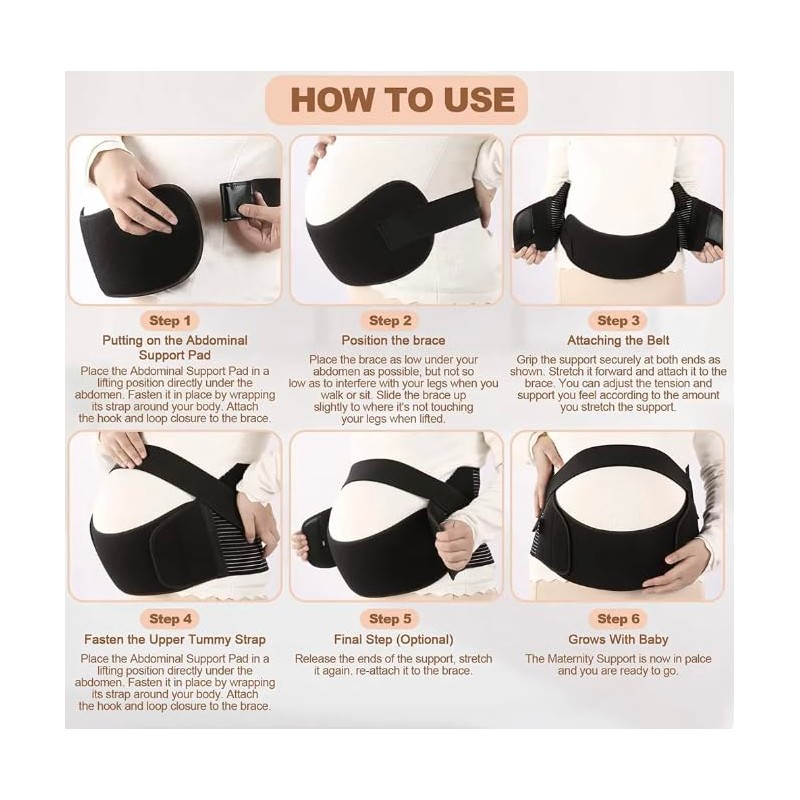 HOW TO USE

Step 1
Putting on the Abdominal Support Pad
Place the Abdominal Support Pad in a lifting position directly under the abdomen. Fasten it in place by wrapping its strap around your body. Attach the hook and loop closure to the brace.

Step 2
Position the brace
Place the brace as low under your abdomen as possible, but not so low as to interfere with your legs when you walk or sit. Slide the brace up slightly to where it's not touching your legs when lifted.

Step 3
Attaching the Belt
Grip the support securely at both ends as shown. Stretch it forward and attach it to the brace. You can adjust the tension and support you feel according to the amount you stretch the support.

Step 4
Fasten the Upper Tummy Strap
Place the Abdominal Support Pad in a lifting position directly under the abdomen. Fasten it in place by wrapping its strap around your body. Attach the hook and loop closure to the brace.

Step 5
Final Step (Optional)
Release the ends of the support, stretch it again. re-attach it to the brace.

Step 6
Grows With Baby
The Maternity Support is now in palce and you are ready to go.