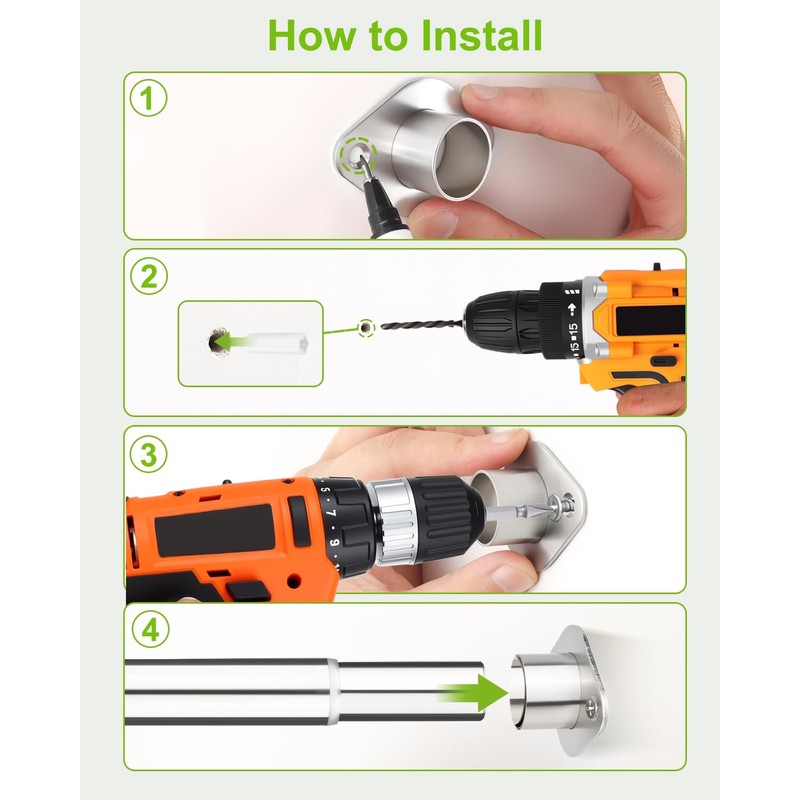 How to Install

1

2

15 15

3

5 7 9

4