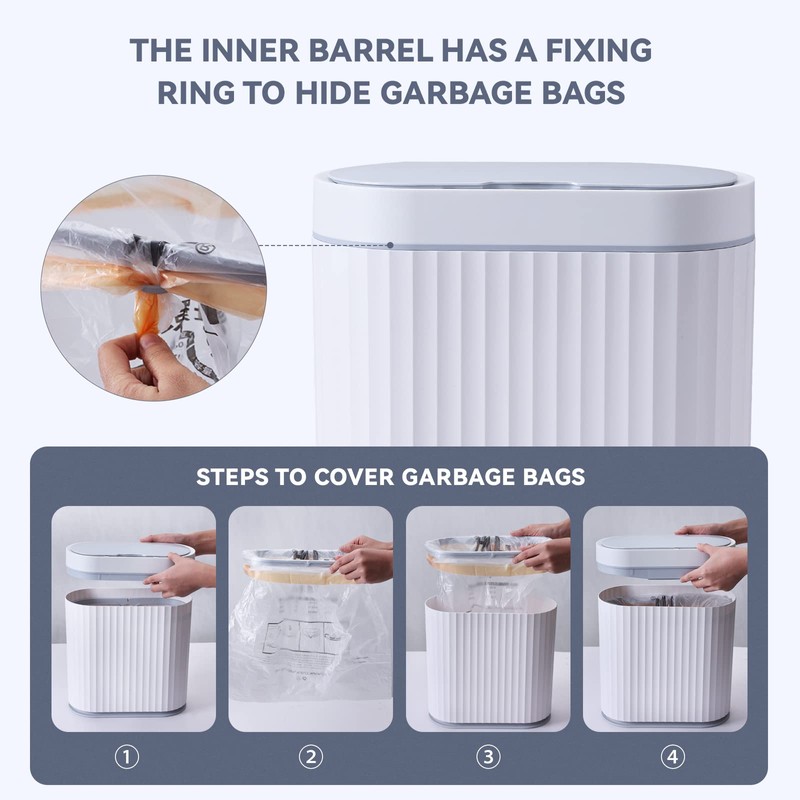 THE INNER BARREL HAS A FIXING RING TO HIDE GARBAGE BAGS

STEPS TO COVER GARBAGE BAGS

①

②

③

④