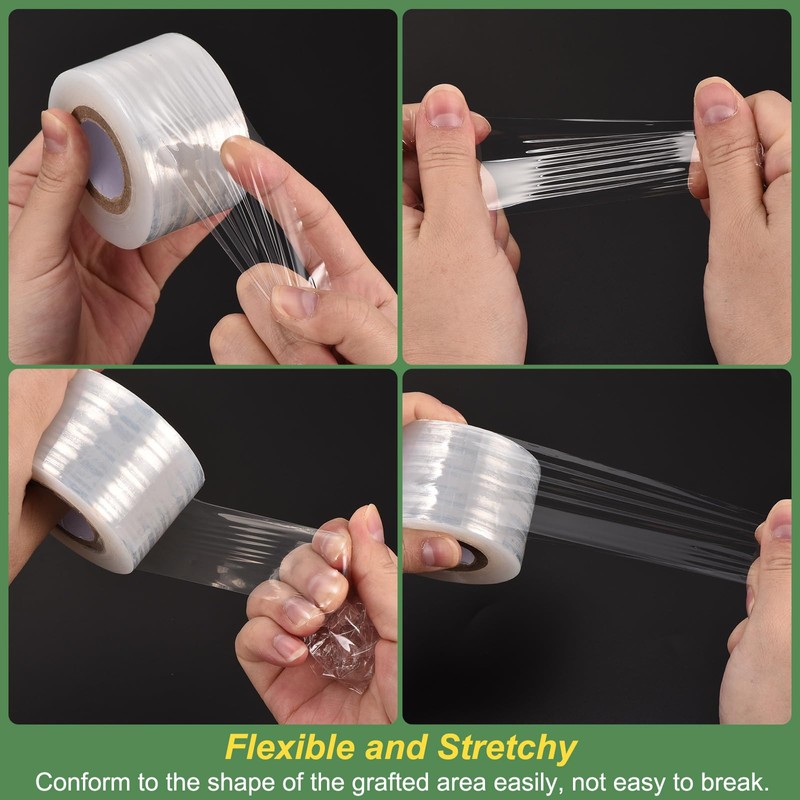 Flexible and Stretchy
Conform to the shape of the grafted area easily, not easy to break.