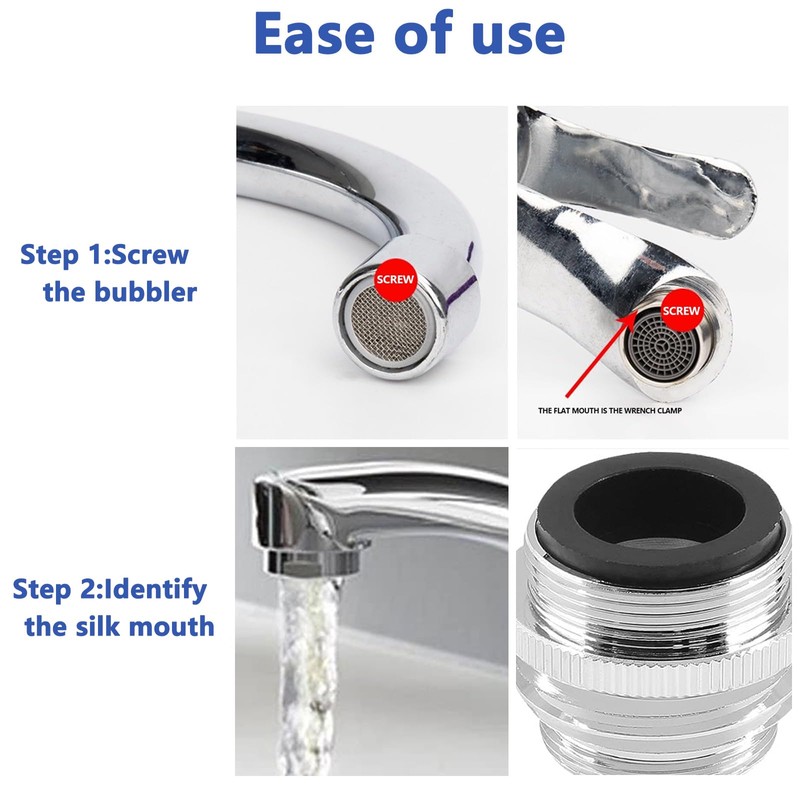 Ease of use

Step 1:Screw the bubbler

SCREW

SCREW

THE FLAT MOUTH IS THE WRENCH CLAMP

Step 2:Identify the silk mouth