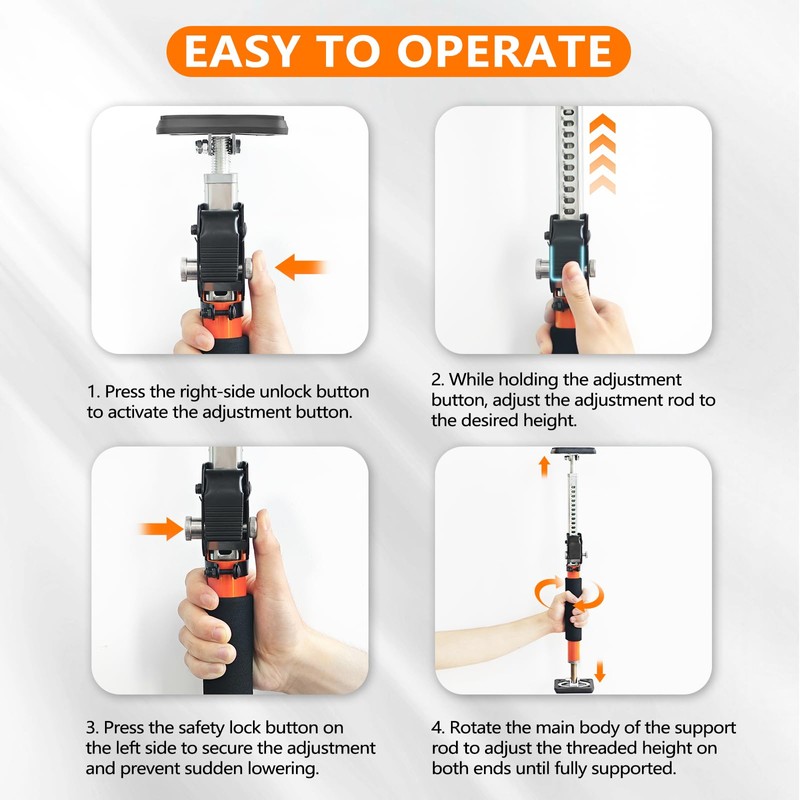 EASY TO OPERATE

1. Press the right-side unlock button to activate the adjustment button.

2. While holding the adjustment button, adjust the adjustment rod to the desired height.

3. Press the safety lock button on the left side to secure the adjustment and prevent sudden lowering.

4. Rotate the main body of the support rod to adjust the threaded height on both ends until fully supported.