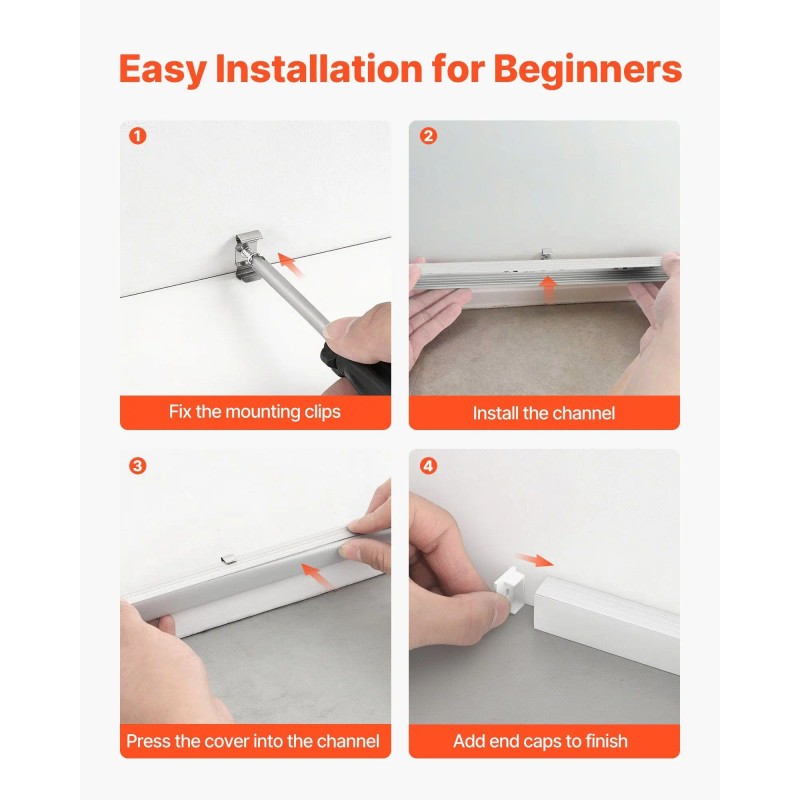 Easy Installation for Beginners

1
Fix the mounting clips

2
Install the channel

3
Press the cover into the channel

4
Add end caps to finish