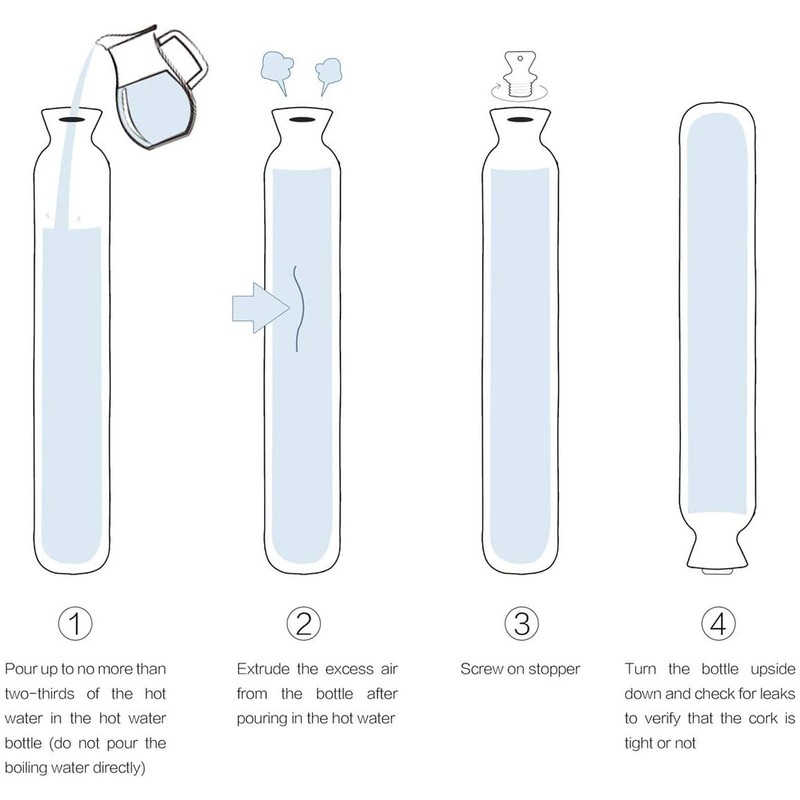 ①

Pour up to no more than two-thirds of the hot water in the hot water bottle (do not pour the boiling water directly)

②

Extrude the excess air from the bottle after pouring in the hot water

③

Screw on stopper

④

Turn the bottle upside down and check for leaks to verify that the cork is tight or not