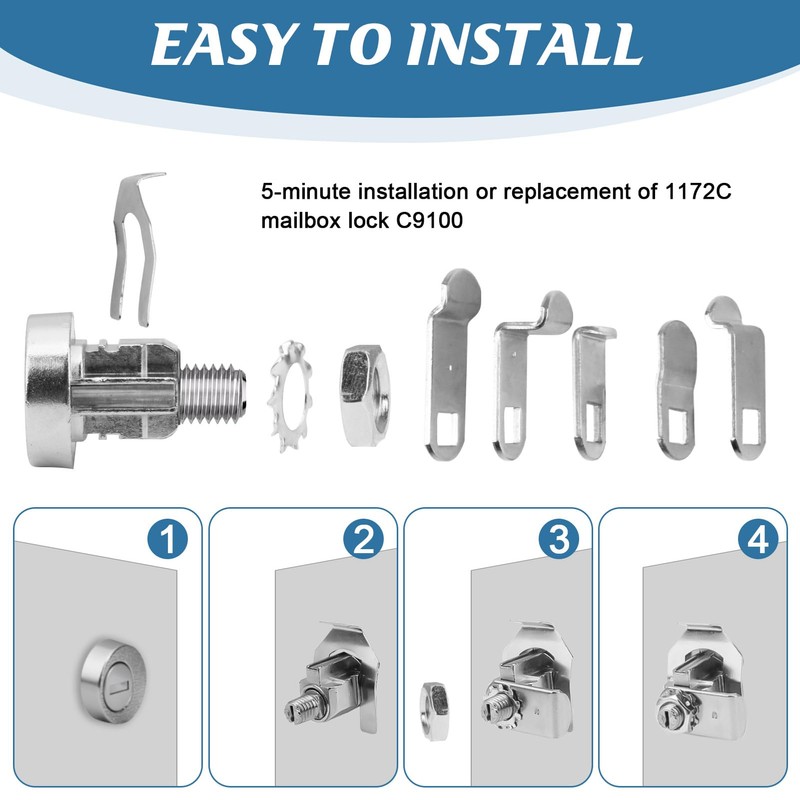 EASY TO INSTALL

5-minute installation or replacement of 1172C mailbox lock C9100

1

2

3

4